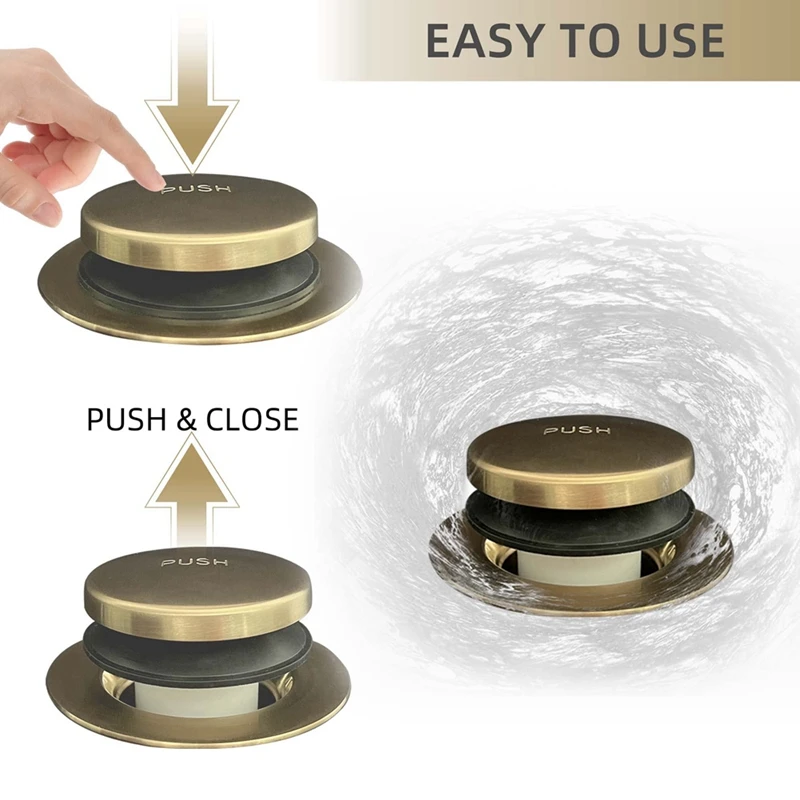 EASY TO USE

PUSH

PUSH & CLOSE

PUSH

PUSH