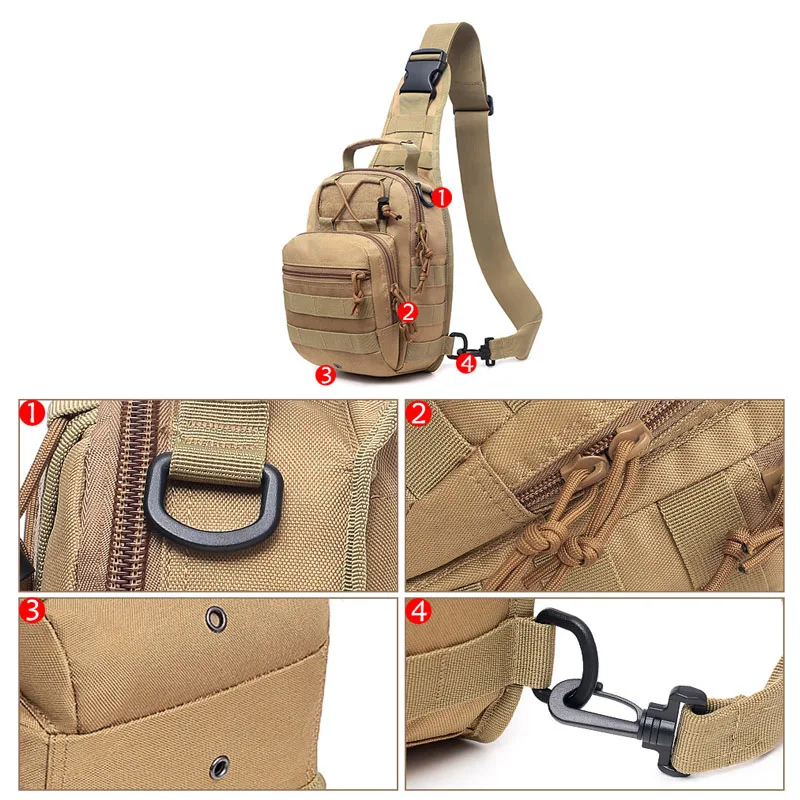 1
2
3
4
1
2
3
4