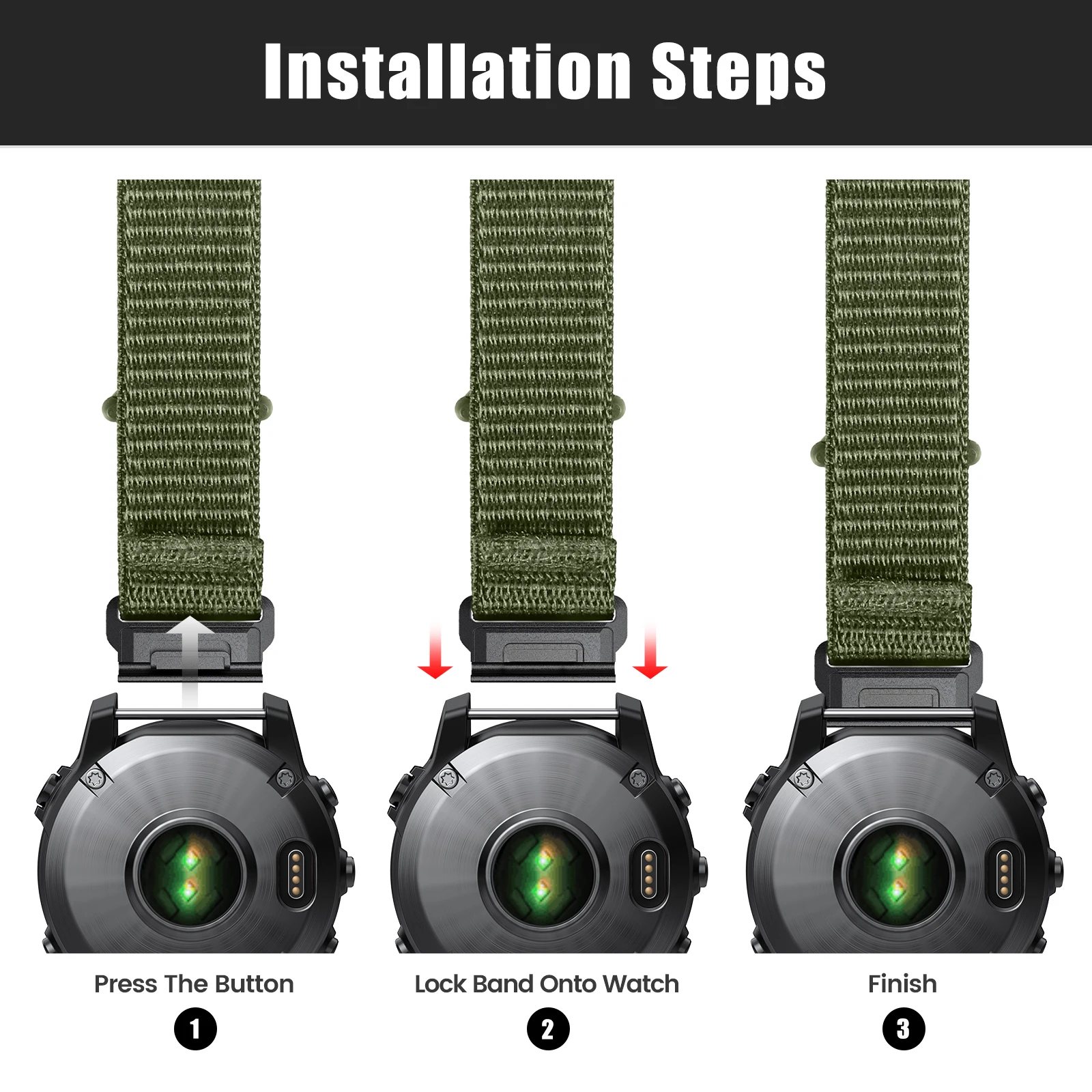 Installation Steps

Press The Button
1

Lock Band Onto Watch
2

Finish
3