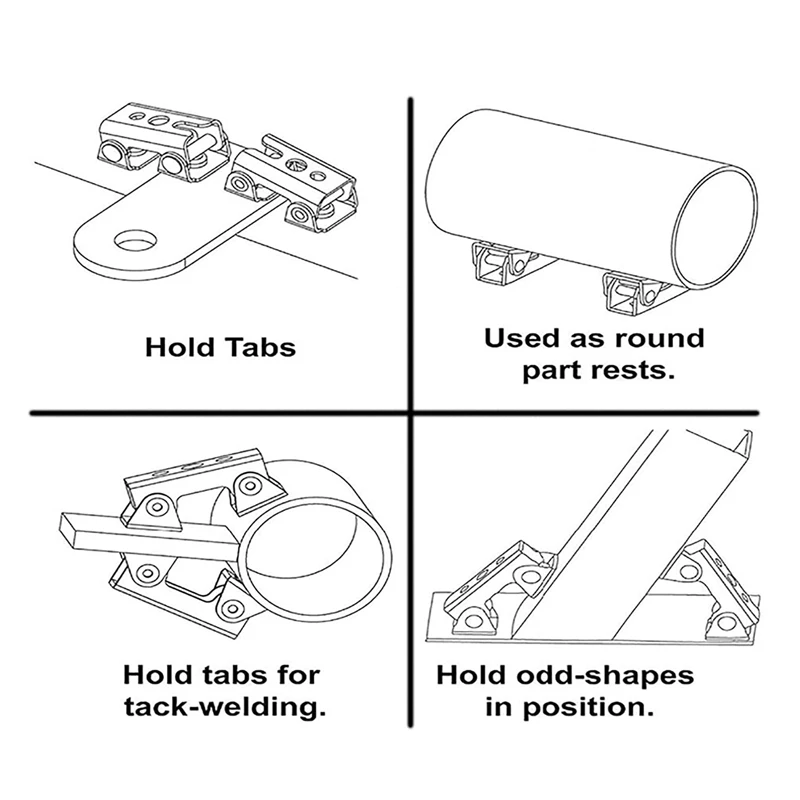 Hold Tabs

Used as round part rests.

Hold tabs for tack-welding.

Hold odd-shapes in position.