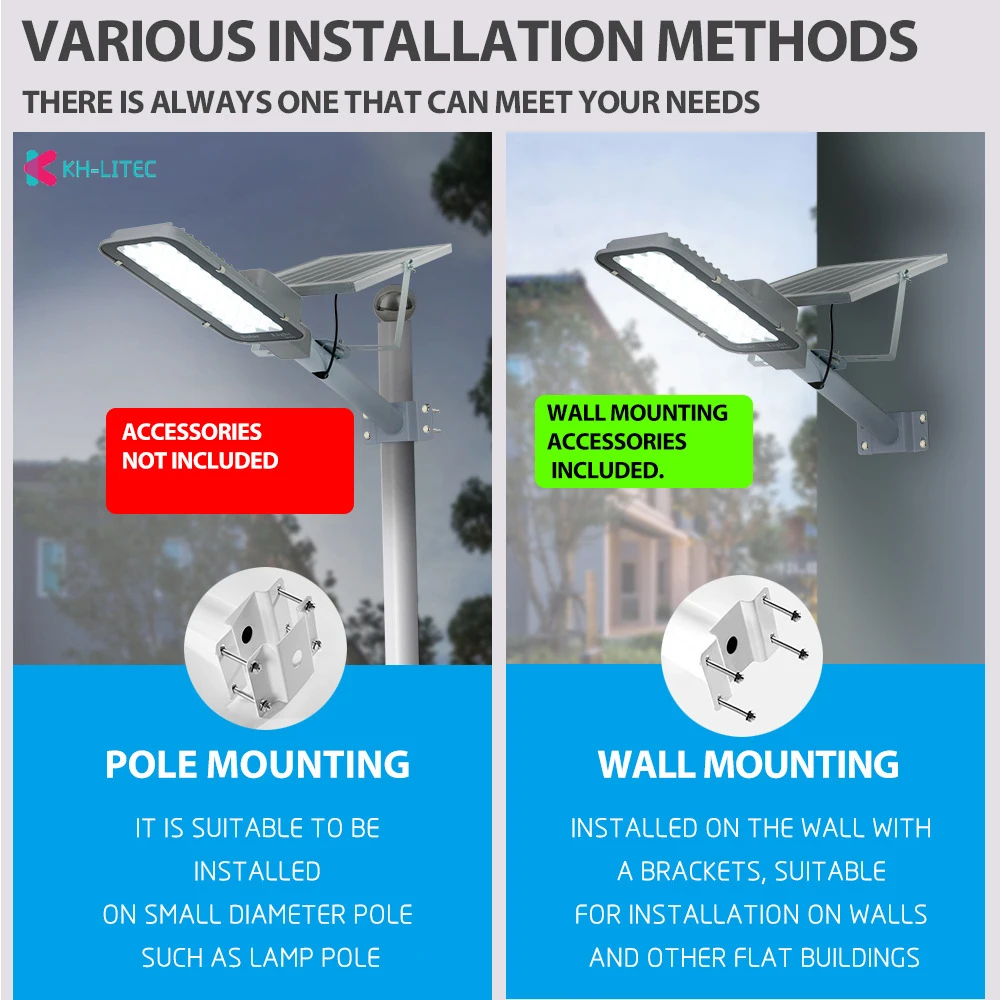 VARIOUS INSTALLATION METHODS

THERE IS ALWAYS ONE THAT CAN MEET YOUR NEEDS

KH-LITEC

ACCESSORIES NOT INCLUDED

POLE MOUNTING

IT IS SUITABLE TO BE INSTALLED ON SMALL DIAMETER POLE SUCH AS LAMP POLE

WALL MOUNTING ACCESSORIES INCLUDED.

WALL MOUNTING

INSTALLED ON THE WALL WITH A BRACKETS, SUITABLE FOR INSTALLATION ON WALLS AND OTHER FLAT BUILDINGS