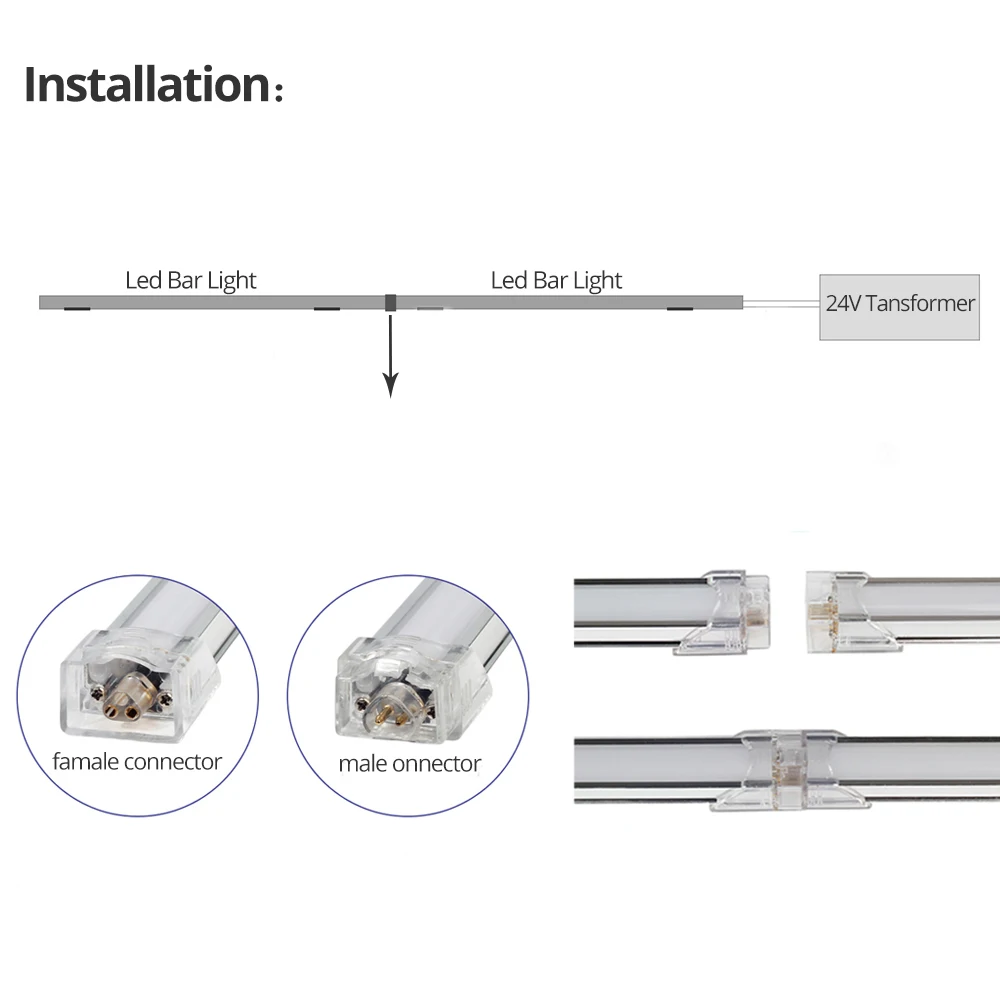 Installation：

Led Bar Light

Led Bar Light

24V Tansformer

famale connector

male onnector