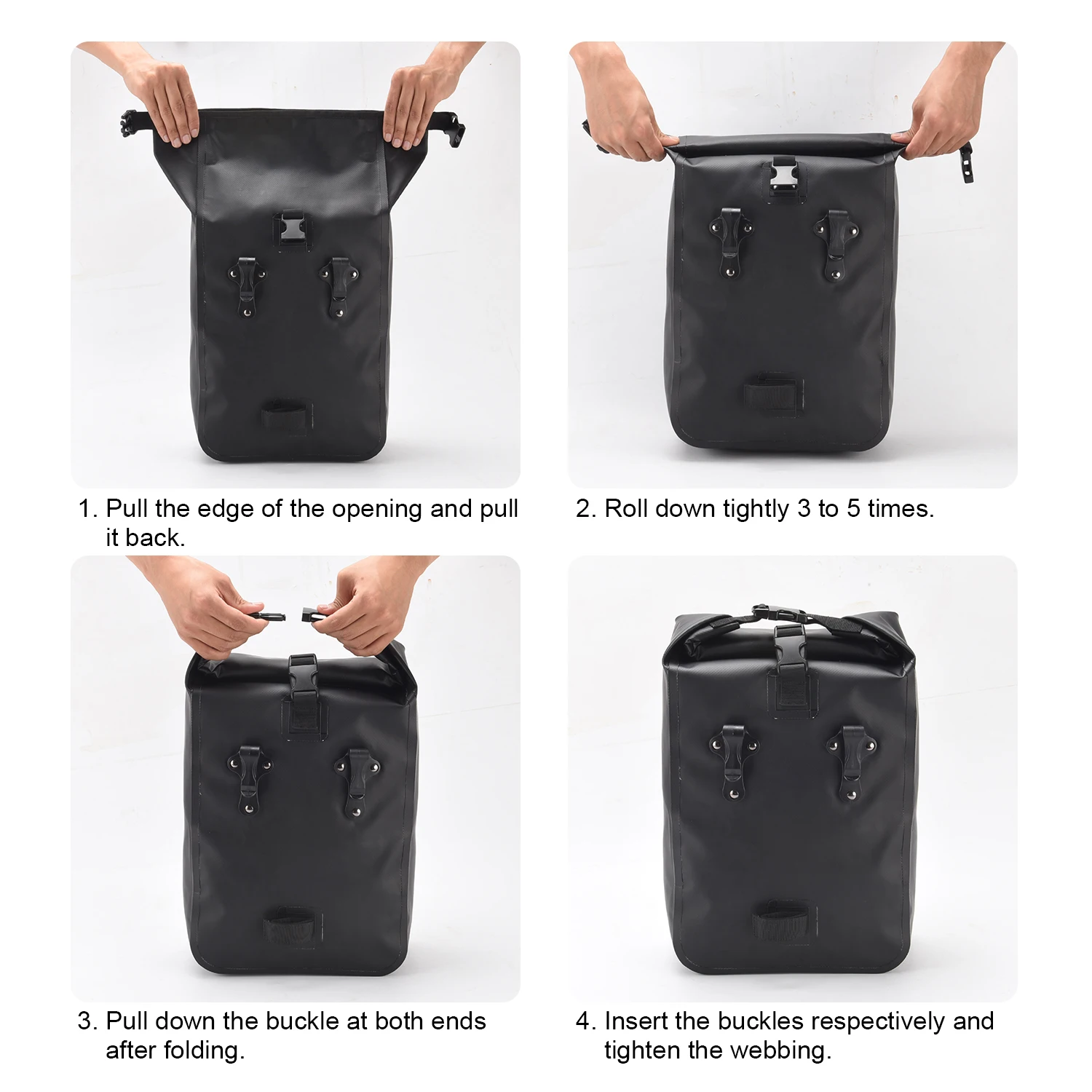 1. Pull the edge of the opening and pull it back.

2. Roll down tightly 3 to 5 times.

3. Pull down the buckle at both ends after folding.

4. Insert the buckles respectively and tighten the webbing.