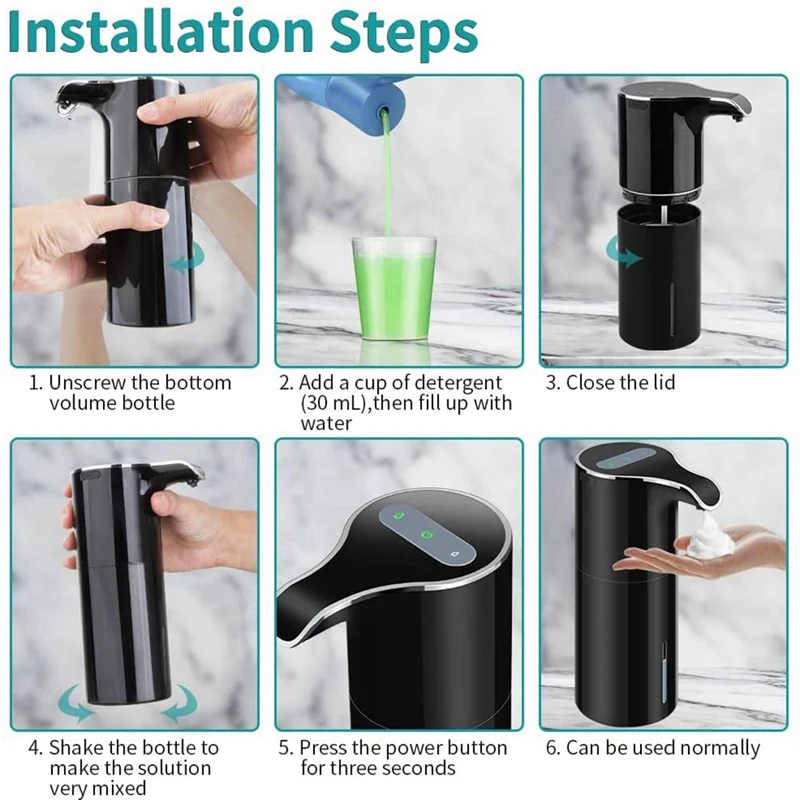 Installation Steps

1. Unscrew the bottom volume bottle

2. Add a cup of detergent (30 mL),then fill up with water

3. Close the lid

4. Shake the bottle to make the solution very mixed

5. Press the power button for three seconds

6. Can be used normally