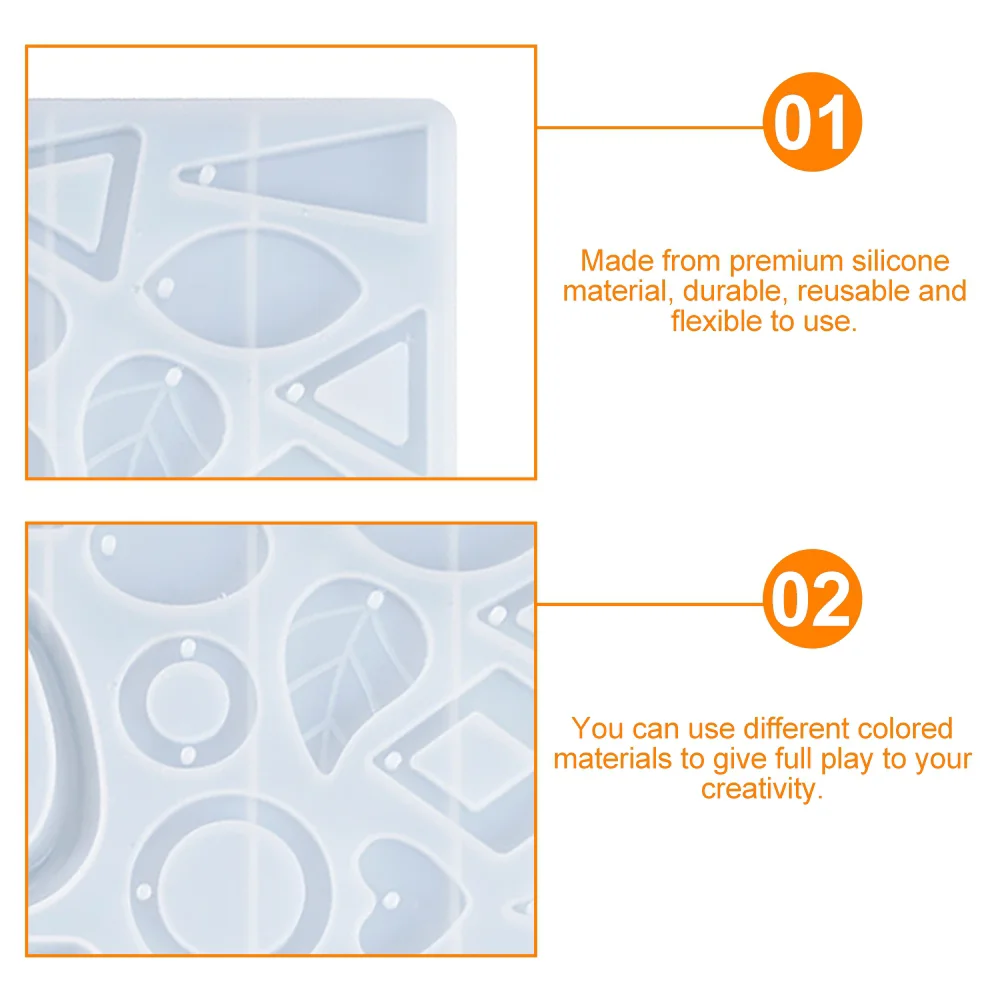 01

Made from premium silicone material, durable, reusable and flexible to use.

02

You can use different colored materials to give full play to your creativity.