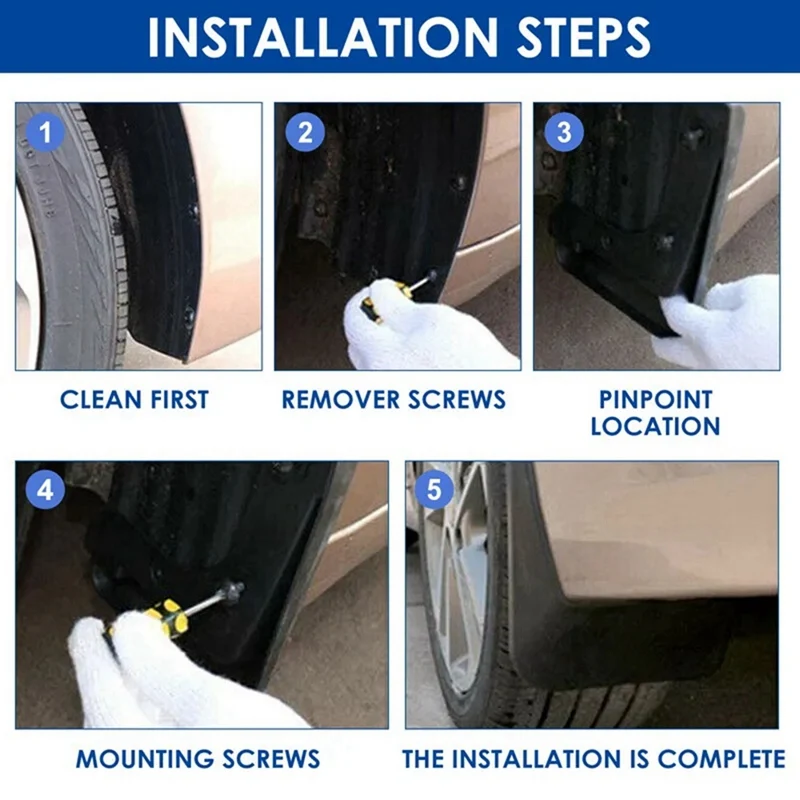 INSTALLATION STEPS

1

CLEAN FIRST

2

REMOVER SCREWS

3

PINPOINT LOCATION

4

MOUNTING SCREWS

5

THE INSTALLATION IS COMPLETE