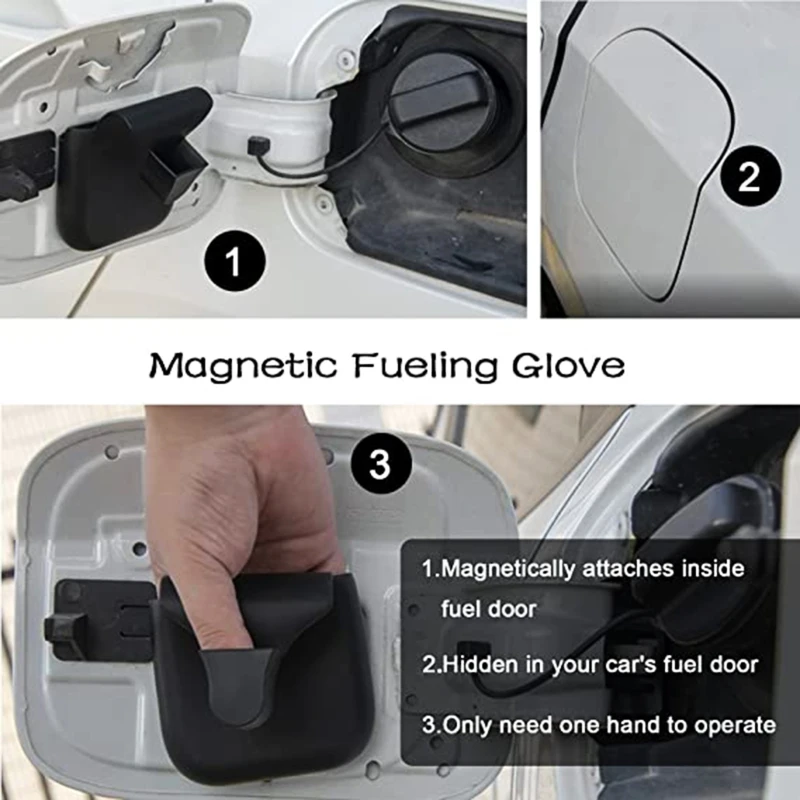 1

2

Magnetic Fueling Glove

3

1.Magnetically attaches inside fuel door

2.Hidden in your car's fuel door

3.Only need one hand to operate