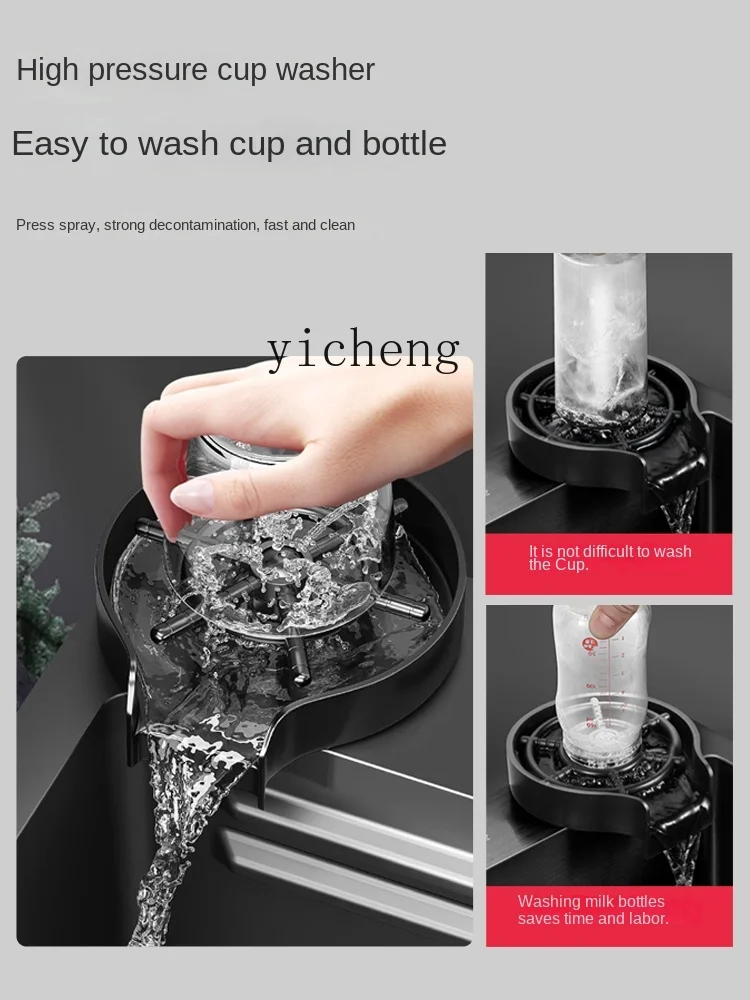 High pressure cup washer

Easy to wash cup and bottle

Press spray, strong decontamination, fast and clean

yicheng

It is not difficult to wash the Cup.

Washing milk bottles saves time and labor.