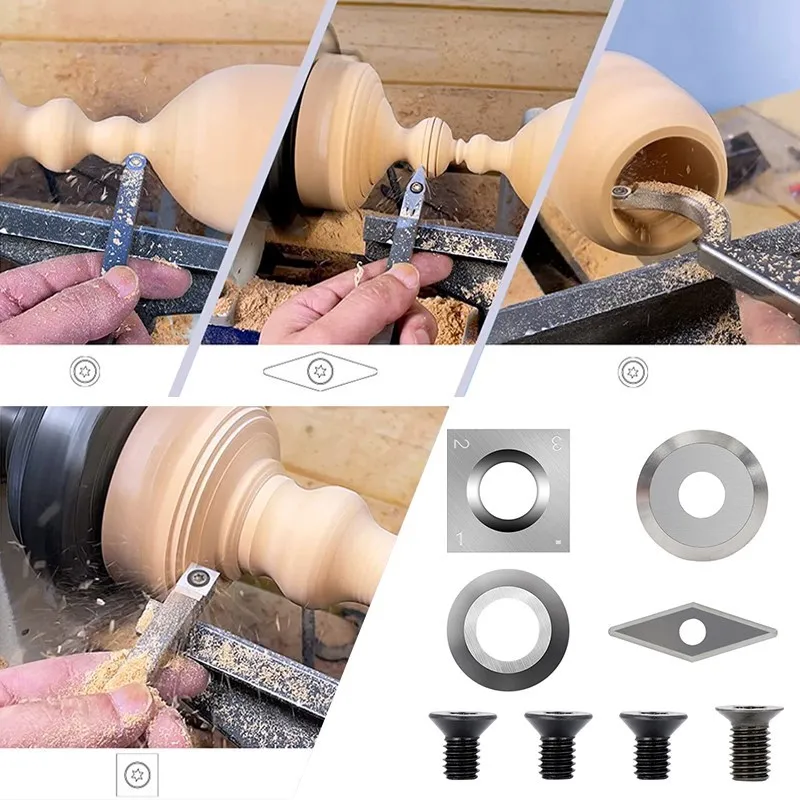 2
3
1