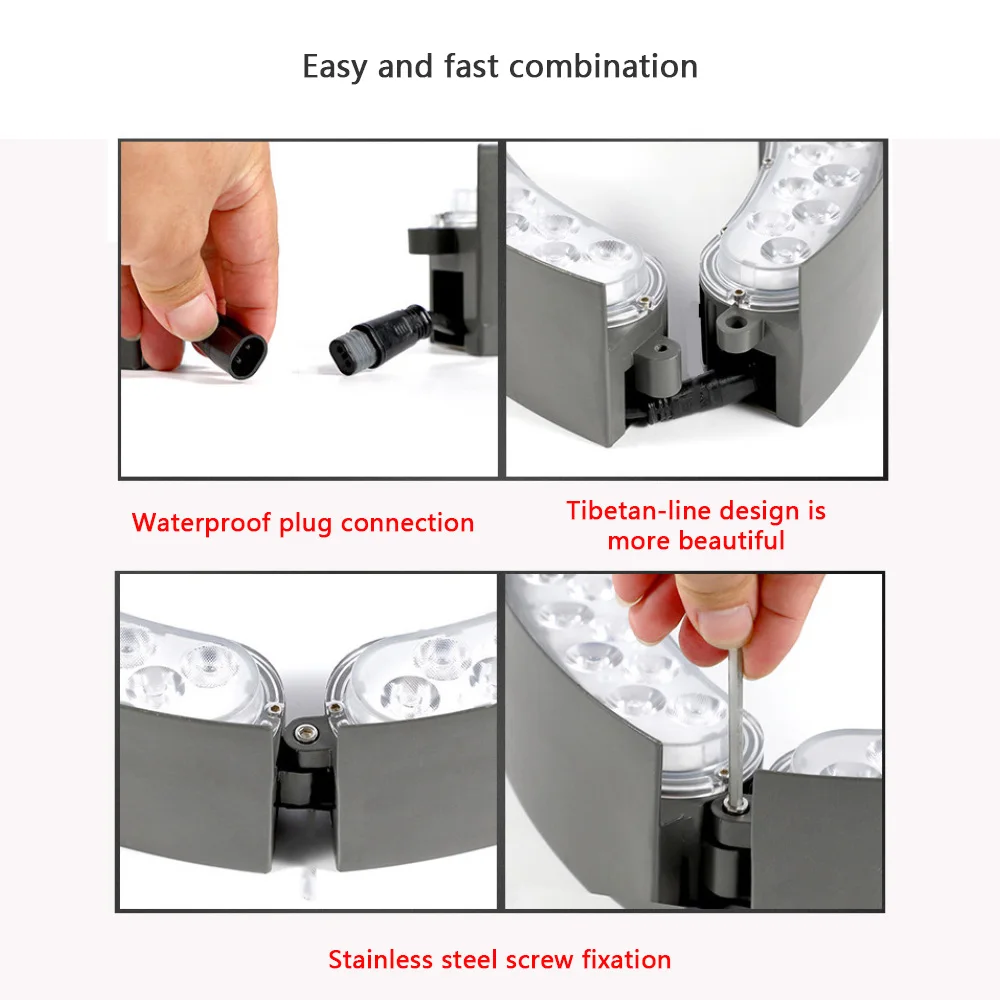 Easy and fast combination

Waterproof plug connection

Tibetan-line design is more beautiful

Stainless steel screw fixation