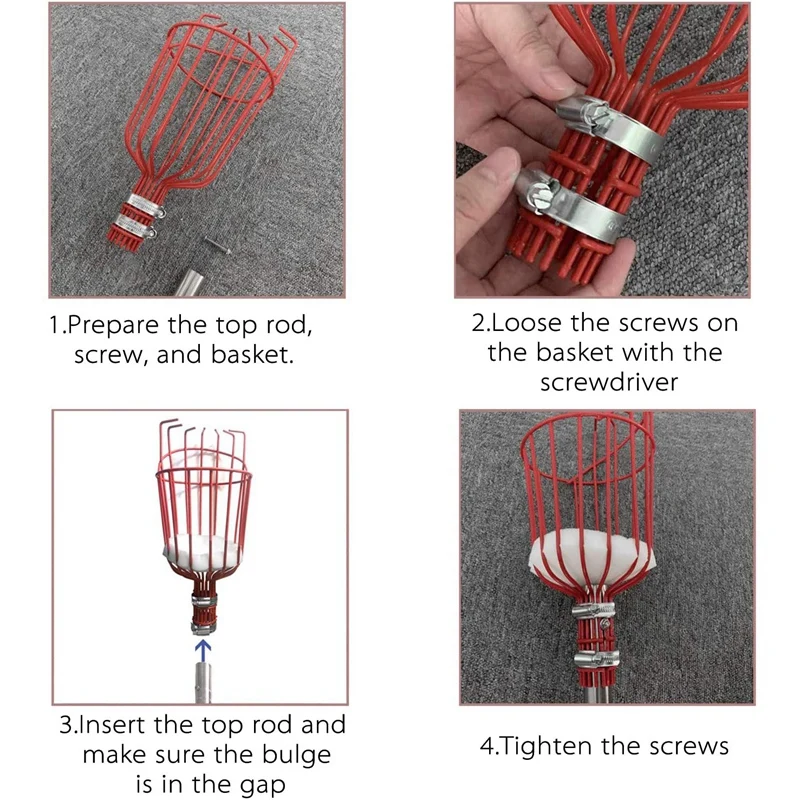 1.Prepare the top rod, screw, and basket.

2.Loose the screws on the basket with the screwdriver

3.Insert the top rod and make sure the bulge is in the gap

4.Tighten the screws