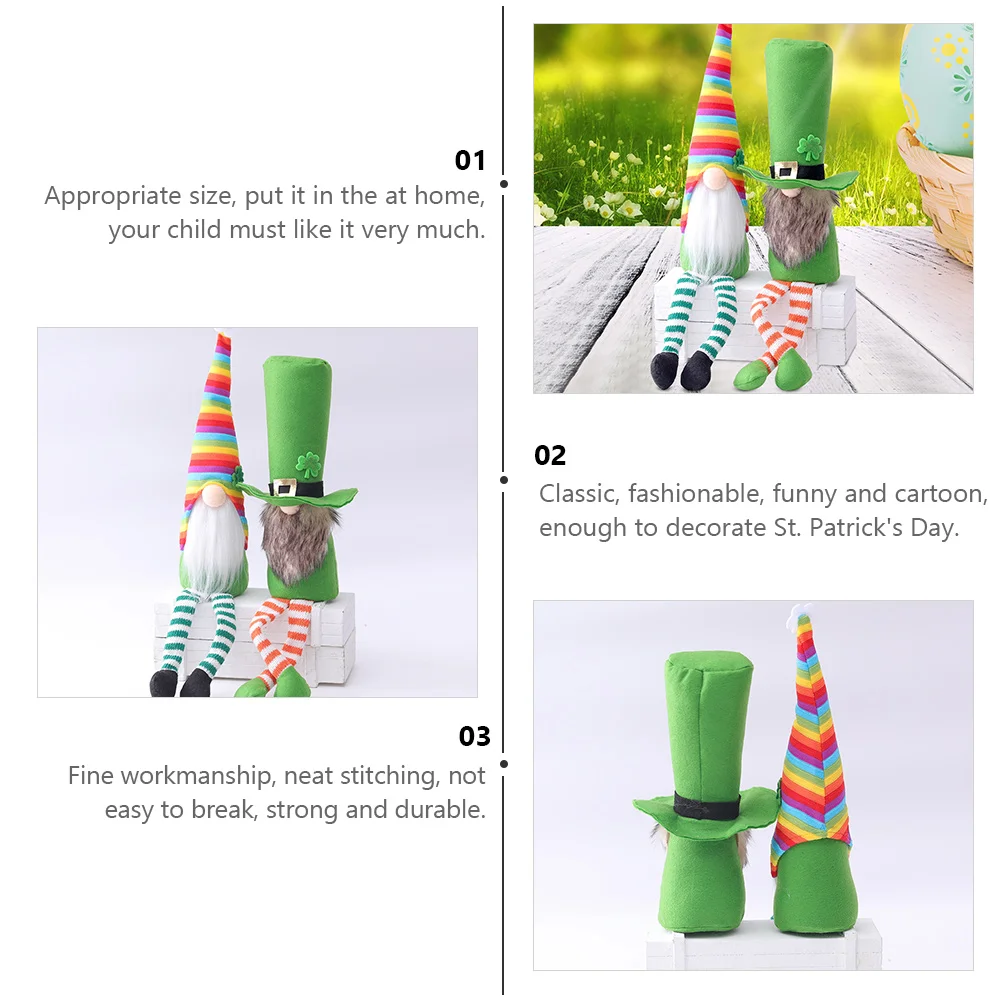 01
Appropriate size, put it in the at home, your child must like it very much.

02
Classic, fashionable, funny and cartoon, enough to decorate St. Patrick's Day.

03
Fine workmanship, neat stitching, not easy to break, strong and durable.