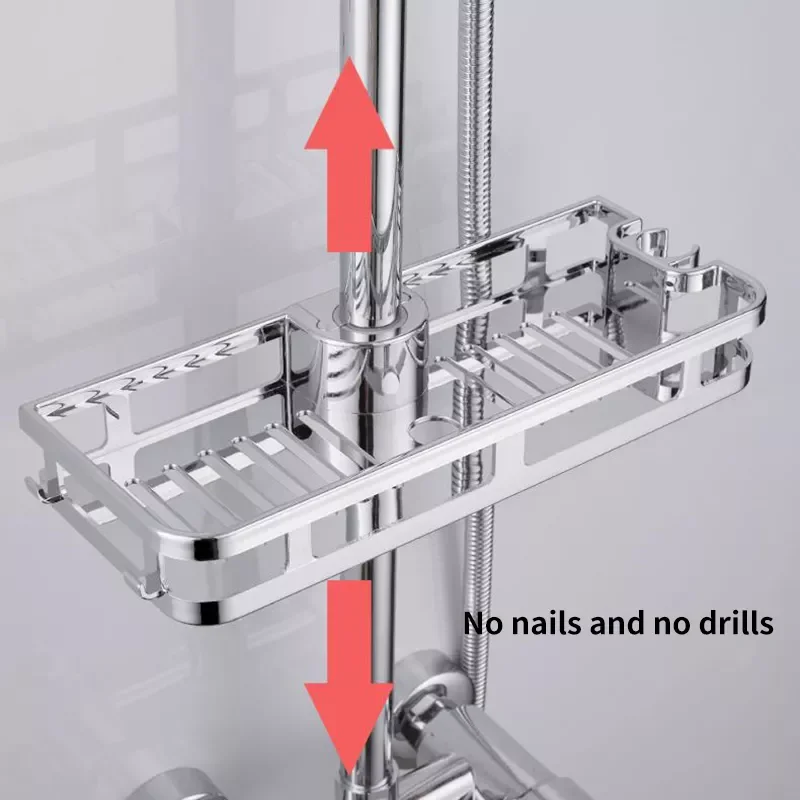 No nails and no drills