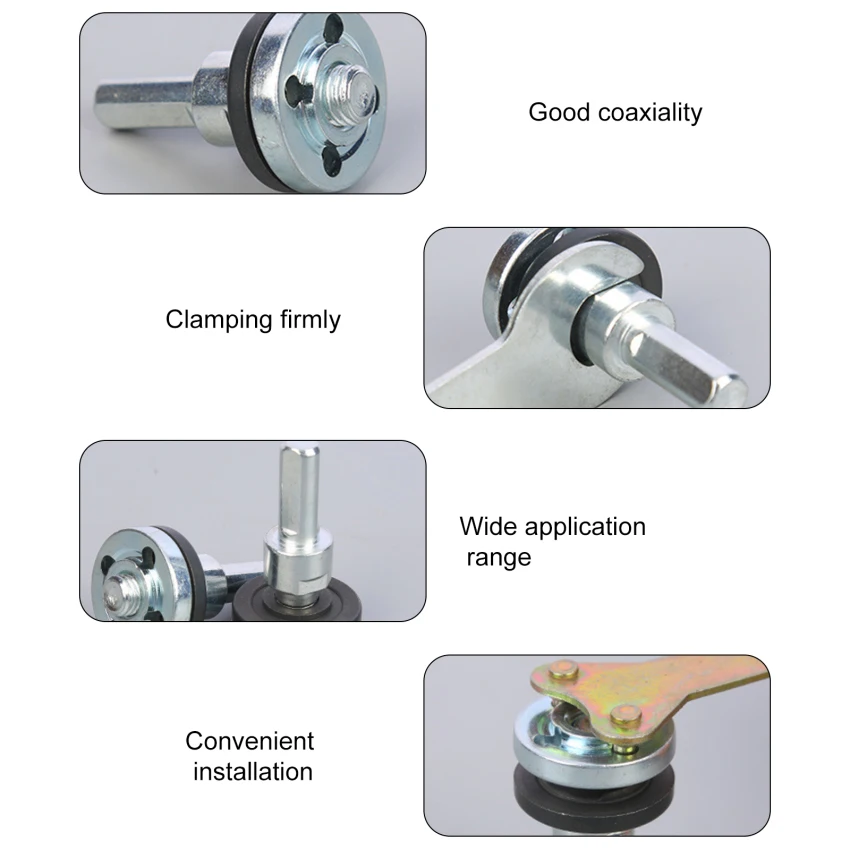 Good coaxiality

Clamping firmly

Wide application range

Convenient installation