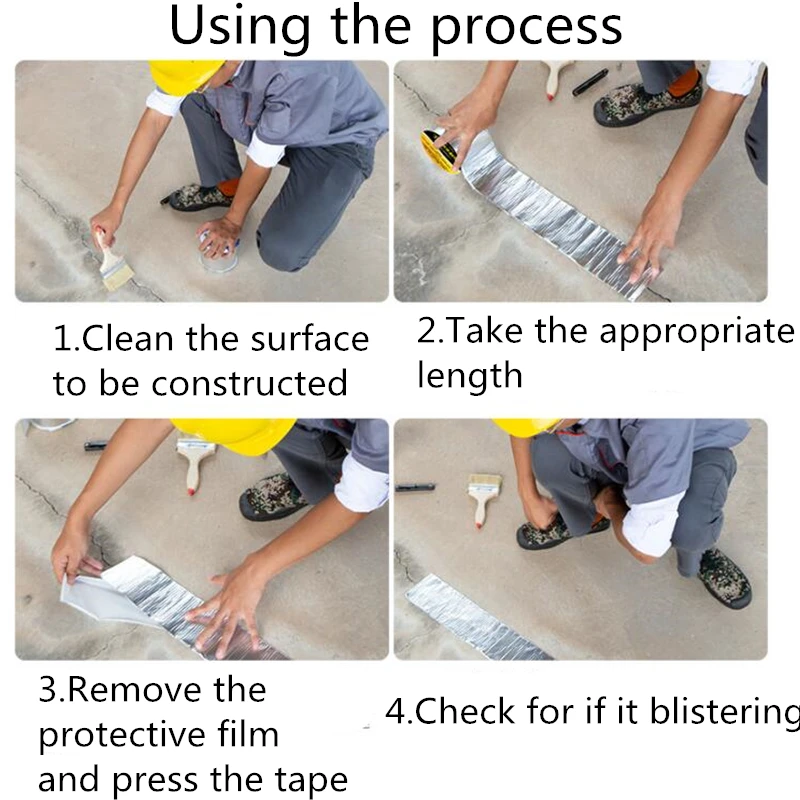 Using the process

1.Clean the surface to be constructed

2.Take the appropriate length

3.Remove the protective film and press the tape

4.Check for if it blistering