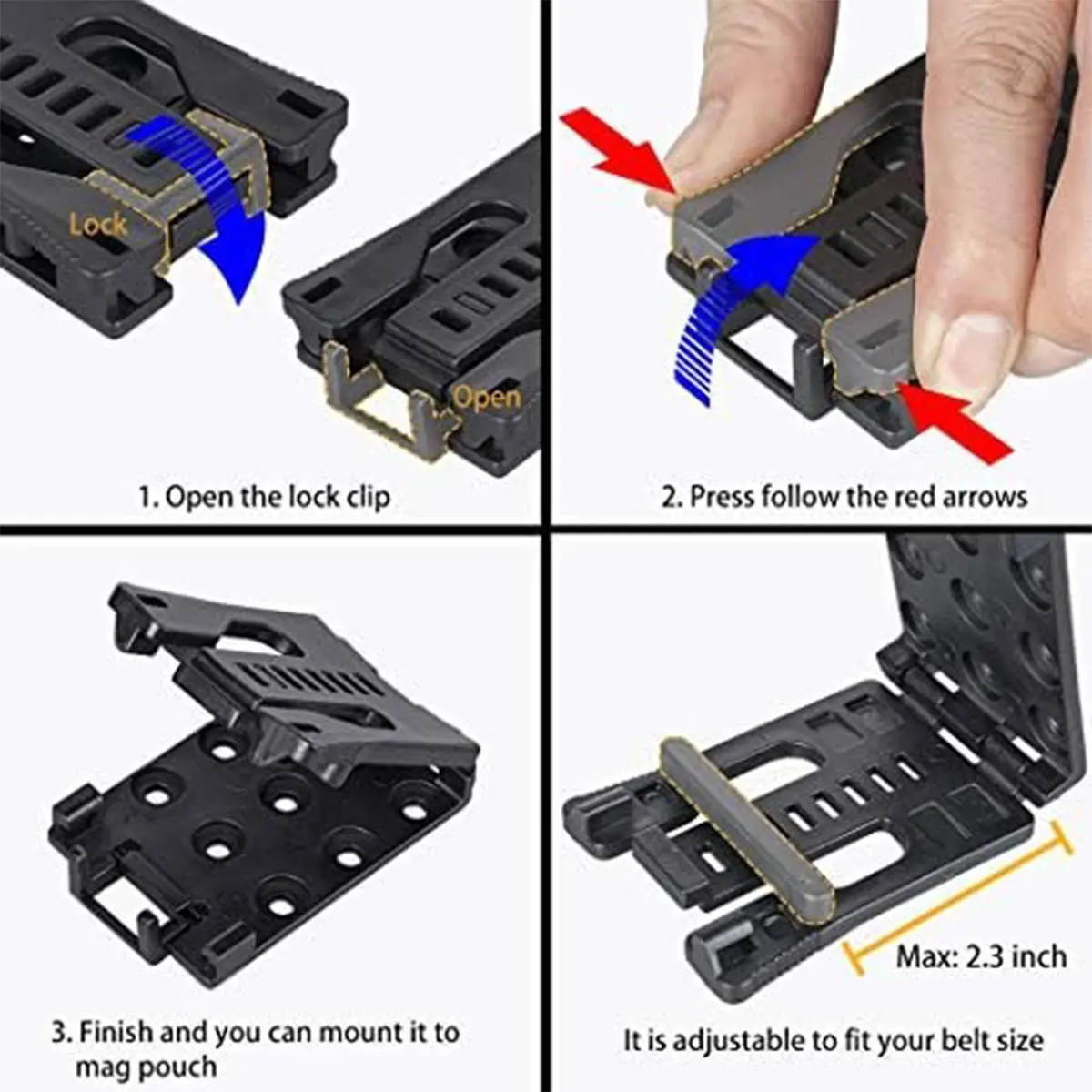 Lock

Open

1. Open the lock clip

2. Press follow the red arrows

3. Finish and you can mount it to mag pouch

Max: 2.3 inch

It is adjustable to fit your belt size