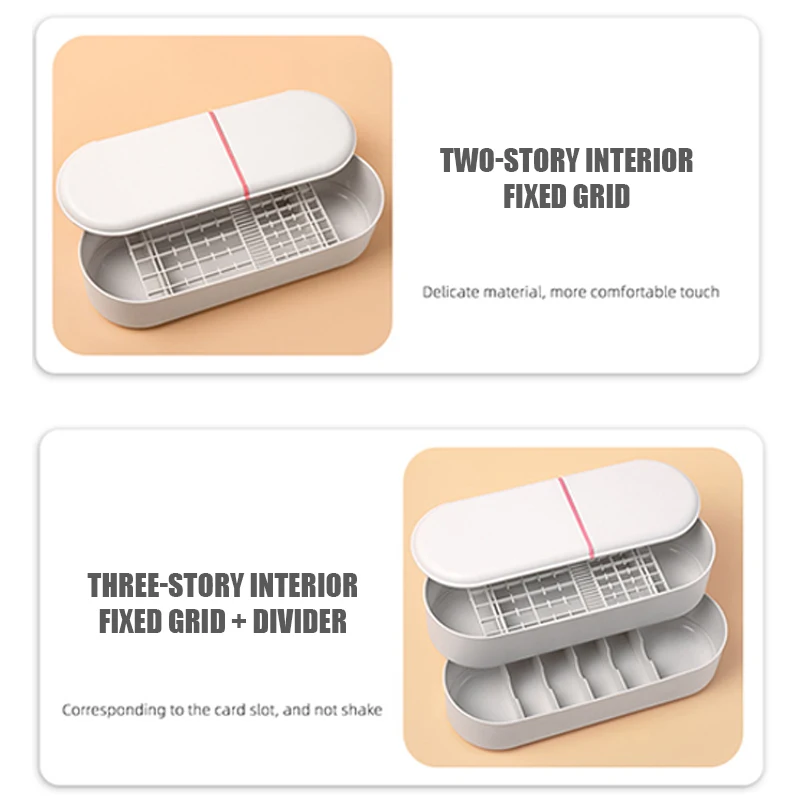 TWO-STORY INTERIOR
FIXED GRID

Delicate material, more comfortable touch

THREE-STORY INTERIOR
FIXED GRID + DIVIDER

Corresponding to the card slot, and not shake