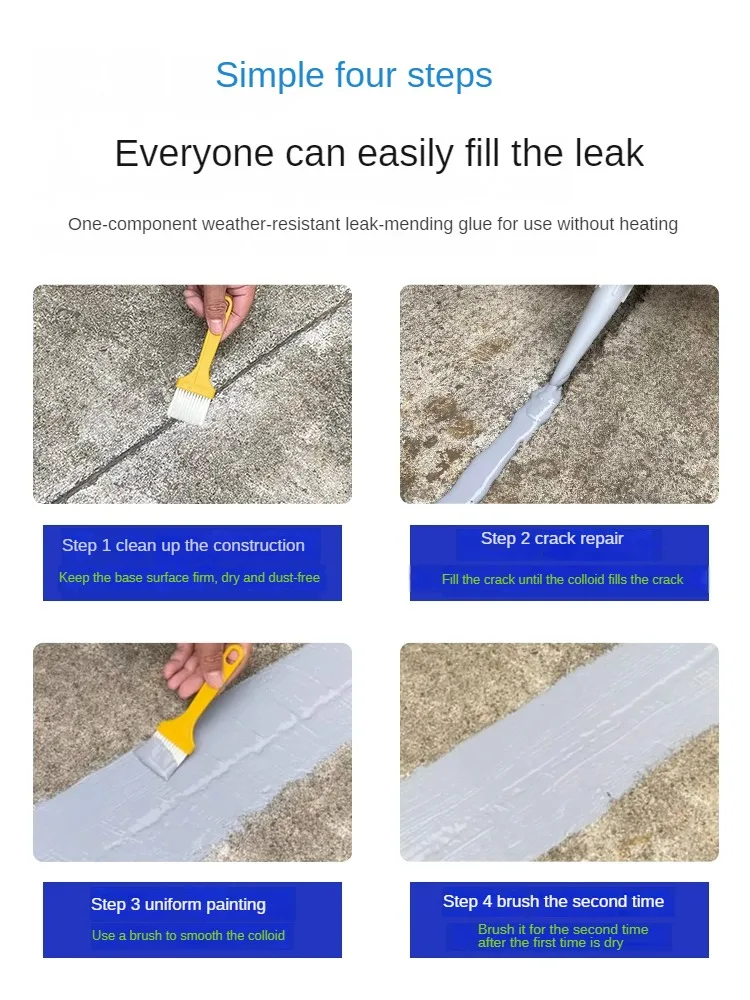 Simple four steps

Everyone can easily fill the leak

One-component weather-resistant leak-mending glue for use without heating

Step 1 clean up the construction
Keep the base surface firm, dry and dust-free

Step 2 crack repair
Fill the crack until the colloid fills the crack

Step 3 uniform painting
Use a brush to smooth the colloid

Step 4 brush the second time
Brush it for the second time after the first time is dry