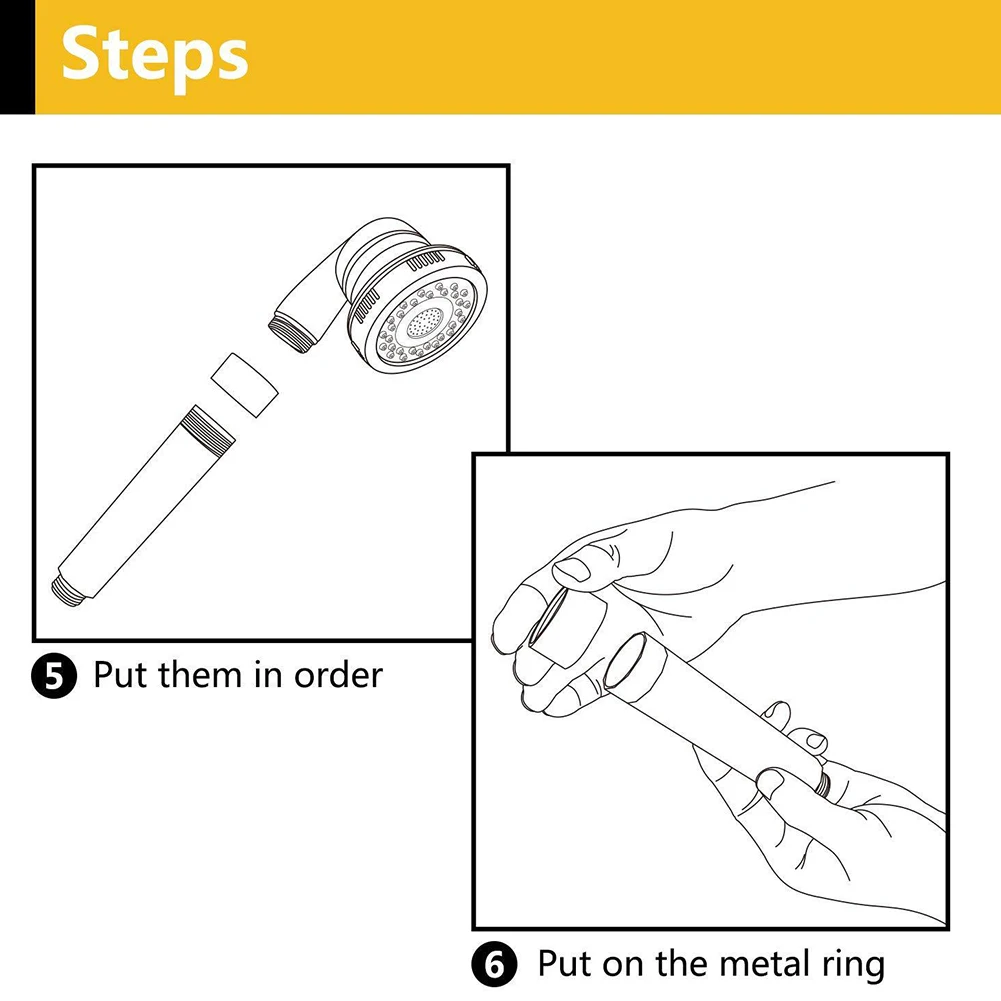 Steps

5 Put them in order

6 Put on the metal ring