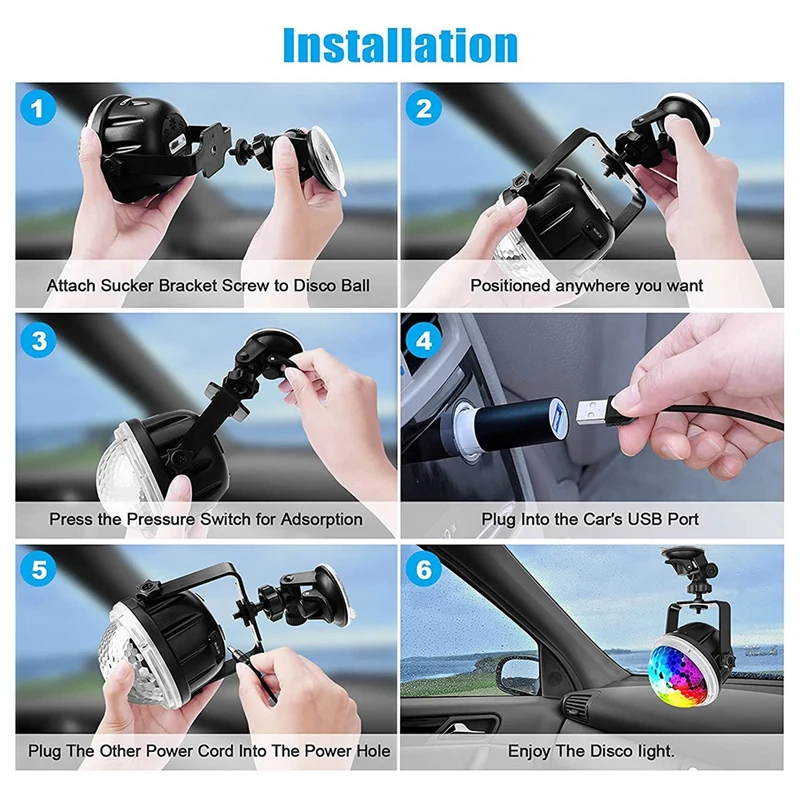 Installation

1
Attach Sucker Bracket Screw to Disco Ball

2
Positioned anywhere you want

3
Press the Pressure Switch for Adsorption

4
Plug Into the Car's USB Port

5
Plug The Other Power Cord Into The Power Hole

6
Enjoy The Disco light.