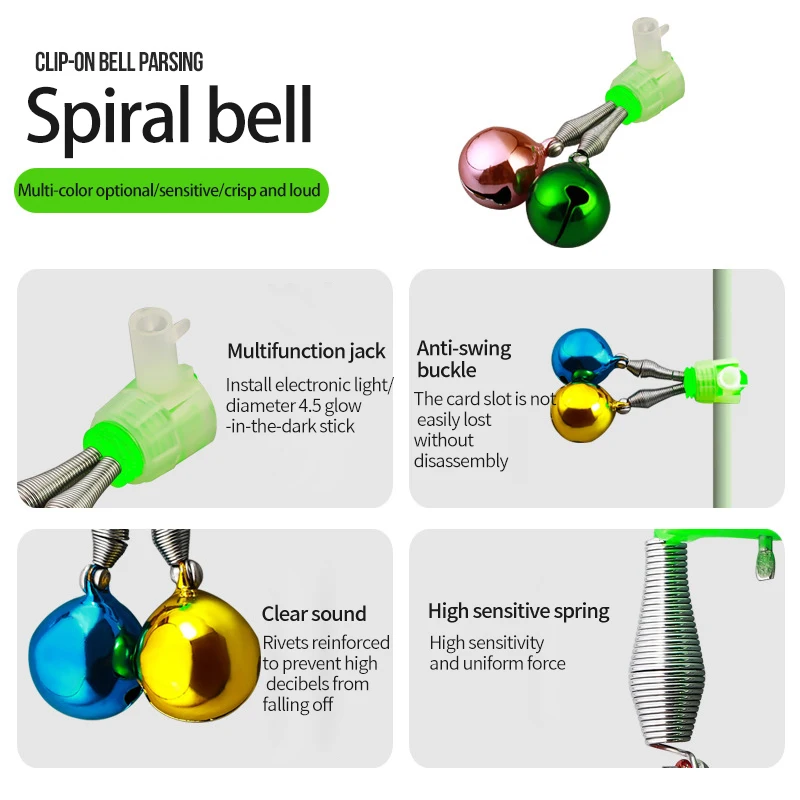 CLIP-ON BELL PARSING

Spiral bell

Multi-color optional/sensitive/crisp and loud

Multifunction jack

Install electronic light/ diameter 4.5 glow -in-the-dark stick

Anti-swing buckle

The card slot is not easily lost without disassembly

Clear sound

Rivets reinforced to prevent high decibels from falling off

High sensitive spring

High sensitivity and uniform force