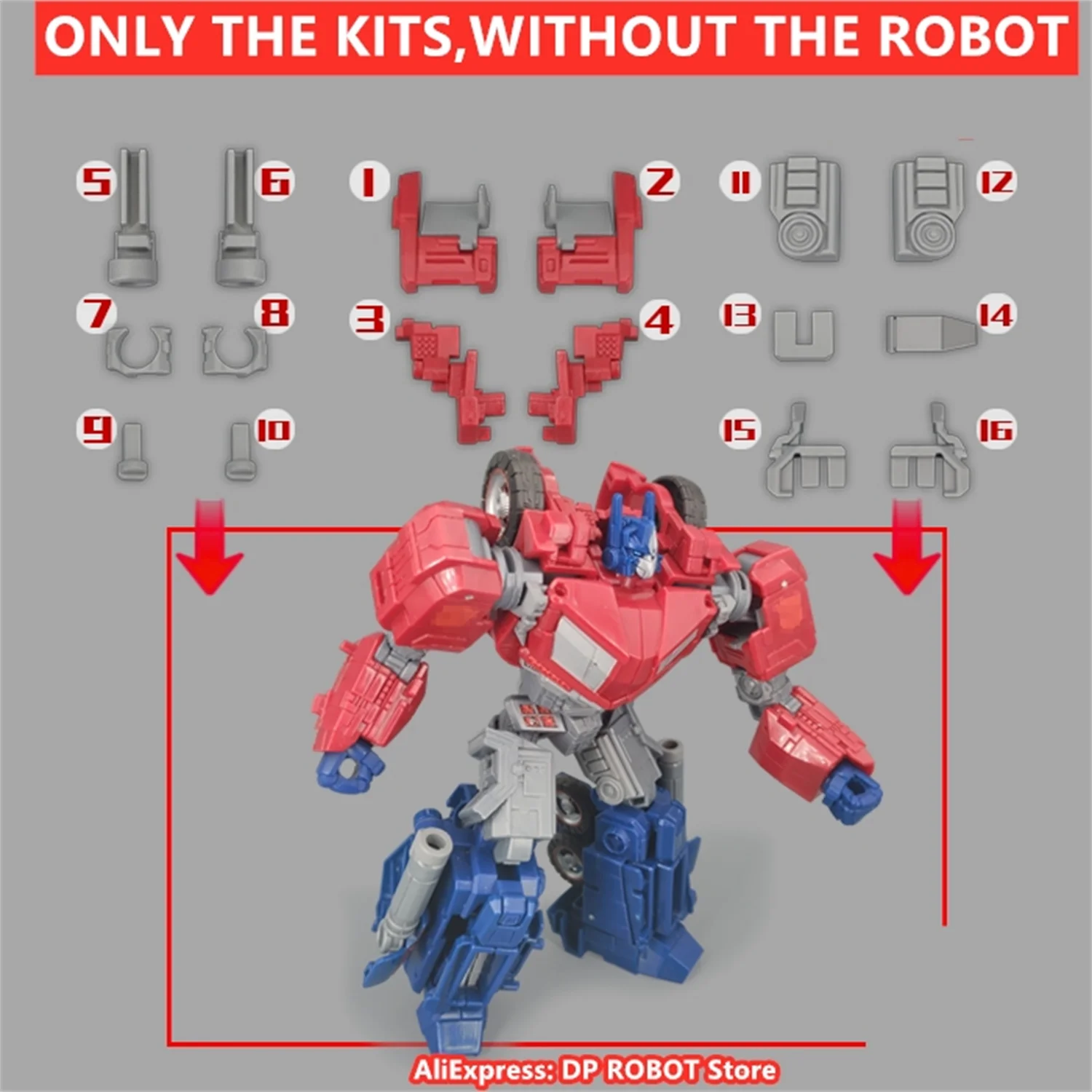 ONLY THE KITS,WITHOUT THE ROBOT

5 6 1 2 11 12

7 8 3 4 13 14

9 10 15 16

AliExpress: DP ROBOT Store