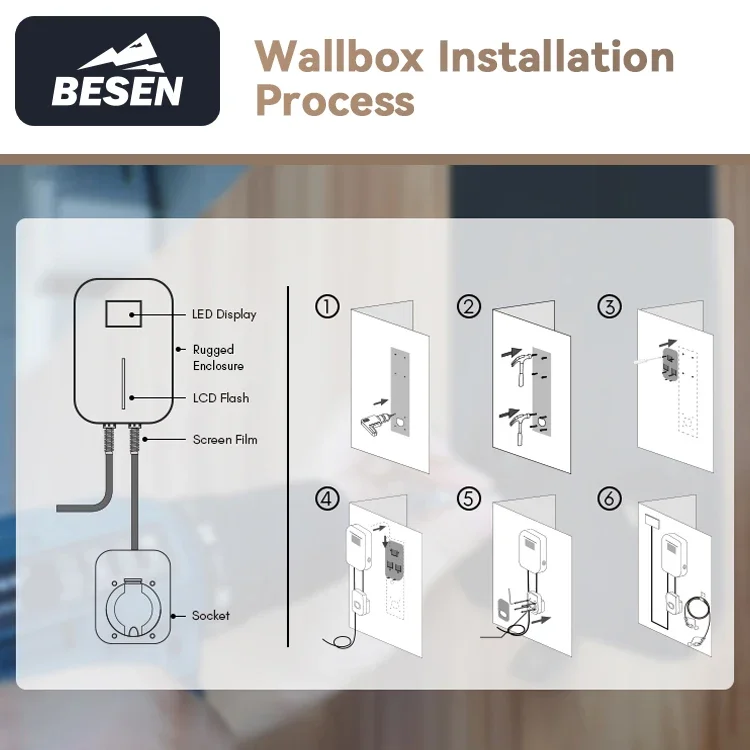 BESEN

Wallbox Installation Process

LED Display
Rugged Enclosure
LCD Flash
Screen Film
Socket

①
②
③
④
⑤
⑥