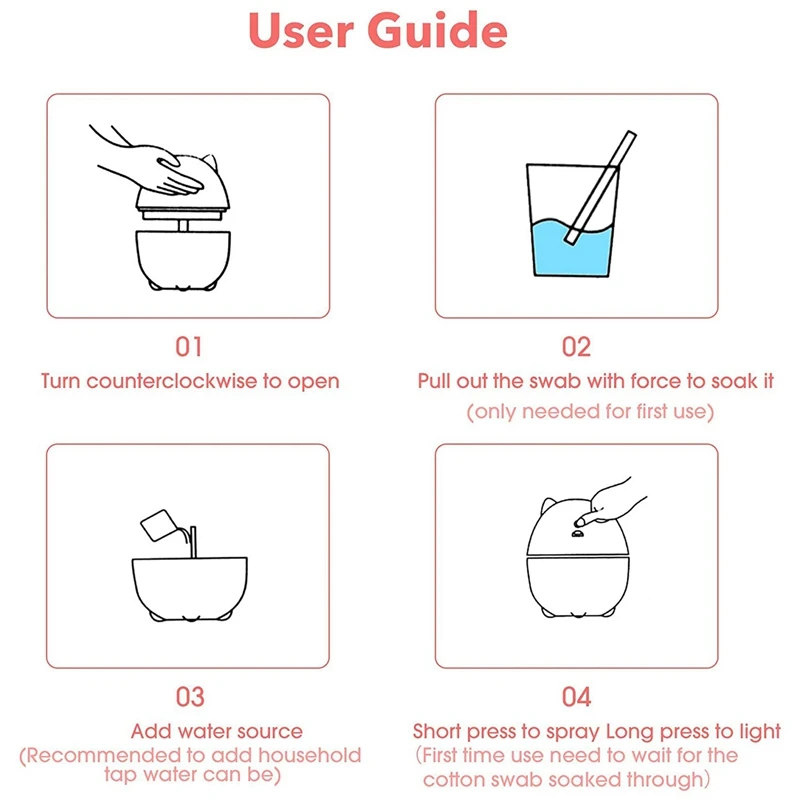 User Guide

01
Turn counterclockwise to open

02
Pull out the swab with force to soak it
(only needed for first use)

03
Add water source
(Recommended to add household tap water can be)

04
Short press to spray Long press to light
(First time use need to wait for the cotton swab soaked through)