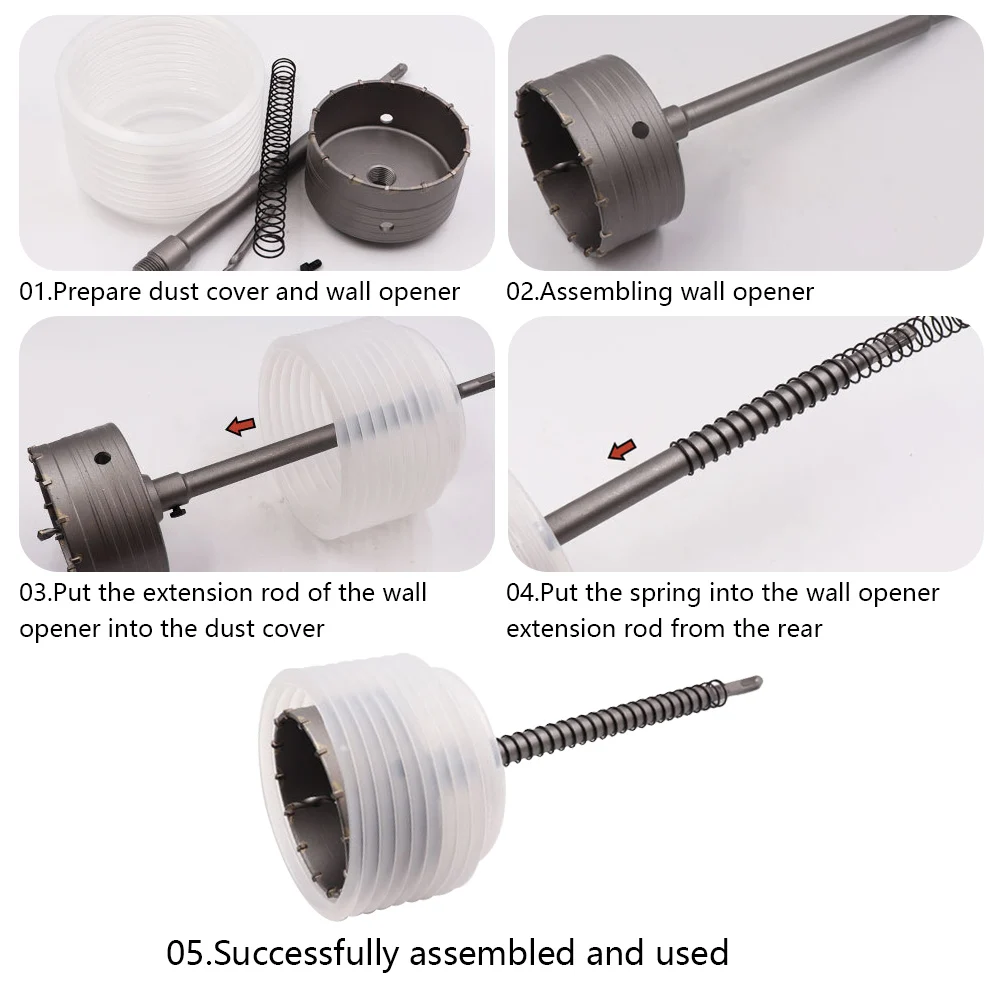 01.Prepare dust cover and wall opener

02.Assembling wall opener

03.Put the extension rod of the wall opener into the dust cover

04.Put the spring into the wall opener extension rod from the rear

05.Successfully assembled and used