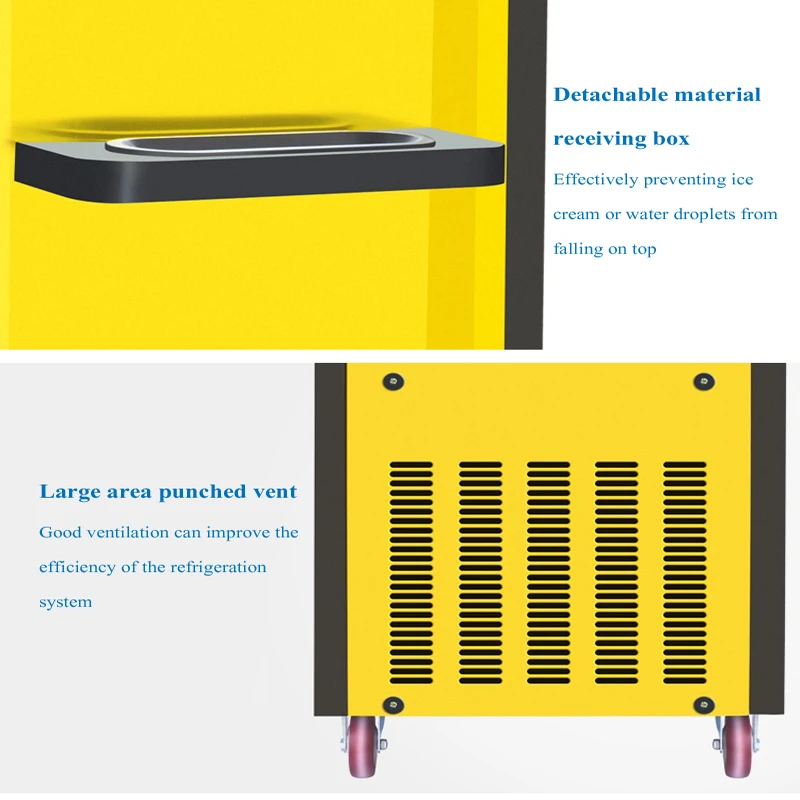 Detachable material receiving box

Effectively preventing ice cream or water droplets from falling on top

Large area punched vent

Good ventilation can improve the efficiency of the refrigeration system