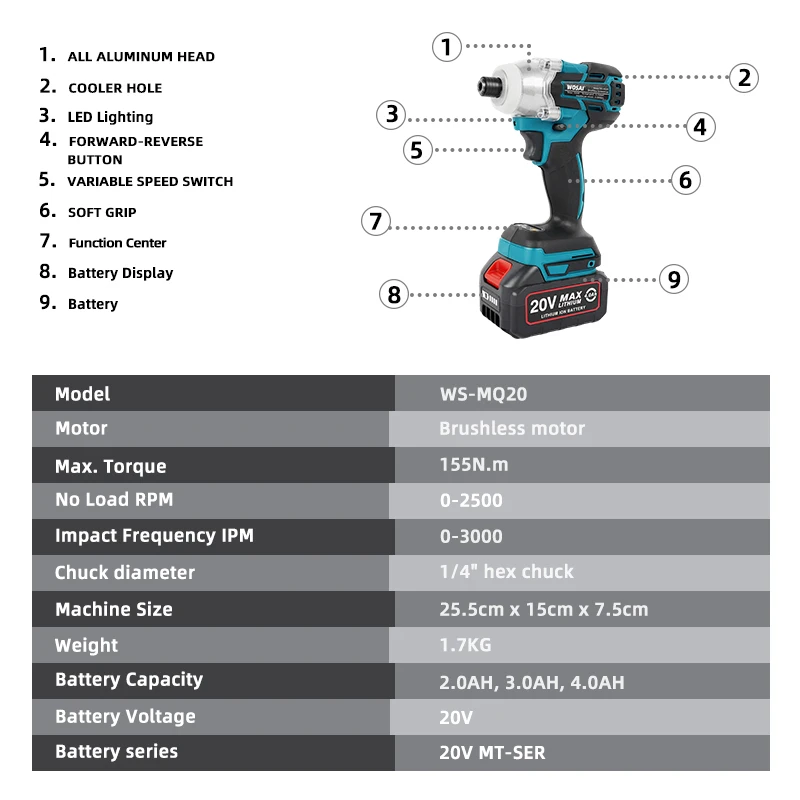 1. ALL ALUMINUM HEAD
2. COOLER HOLE
3. LED Lighting
4. FORWARD-REVERSE BUTTON
5. VARIABLE SPEED SWITCH
6. SOFT GRIP
7. Function Center
8. Battery Display
9. Battery

1
2
3
4
5
6
7
8
9

WOSAI

20V MAX LITHIUM
LITHIUM ION BATTERY

| Model | WS-MQ20 |
|---|---|
| Motor | Brushless motor |
| Max. Torque | 155N.m |
| No Load RPM | 0-2500 |
| Impact Frequency IPM | 0-3000 |
| Chuck diameter | 1/4" hex chuck |
| Machine Size | 25.5cm x 15cm x 7.5cm |
| Weight | 1.7KG |
| Battery Capacity | 2.0AH, 3.0AH, 4.0AH |
| Battery Voltage | 20V |
| Battery series | 20V MT-SER |