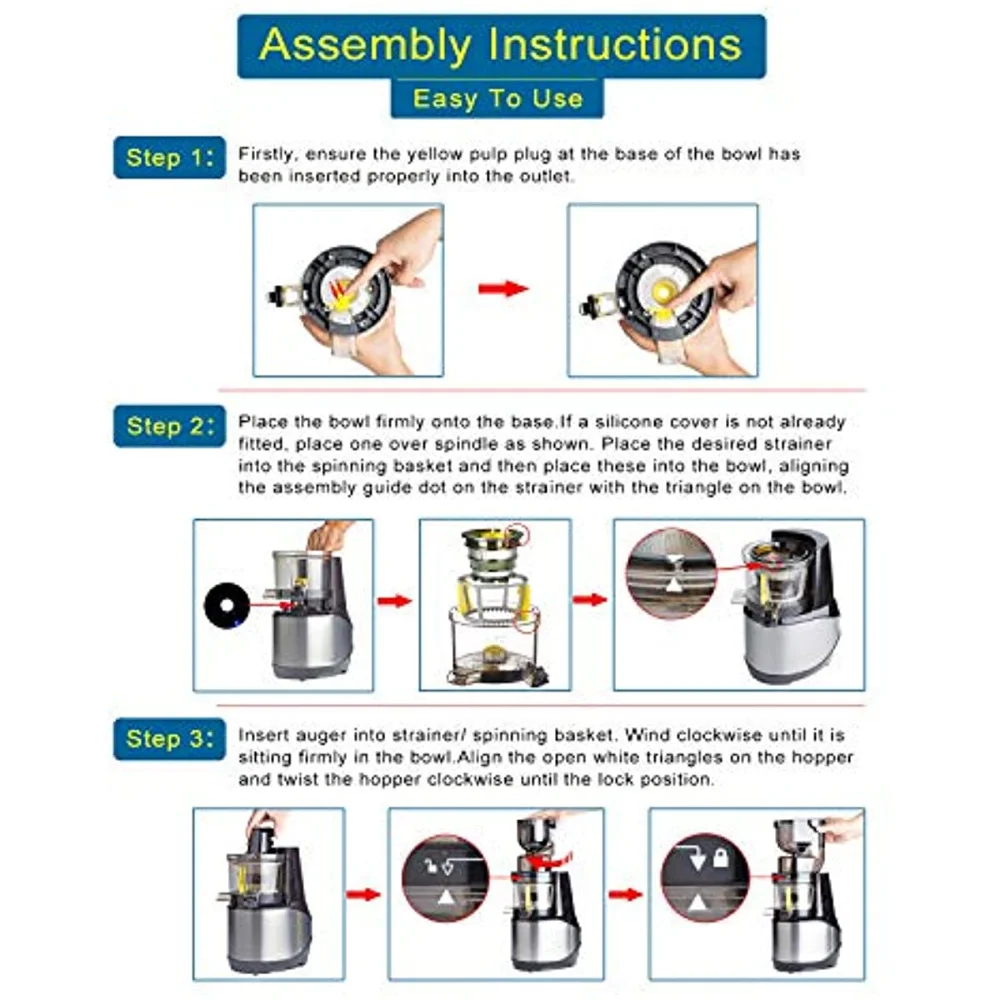 Assembly Instructions

Easy To Use

Step 1: Firstly, ensure the yellow pulp plug at the base of the bowl has been inserted properly into the outlet.

Step 2: Place the bowl firmly onto the base.If a silicone cover is not already fitted, place one over spindle as shown. Place the desired strainer into the spinning basket and then place these into the bowl, aligning the assembly guide dot on the strainer with the triangle on the bowl.

Step 3: Insert auger into strainer/ spinning basket. Wind clockwise until it is sitting firmly in the bowl.Align the open white triangles on the hopper and twist the hopper clockwise until the lock position.