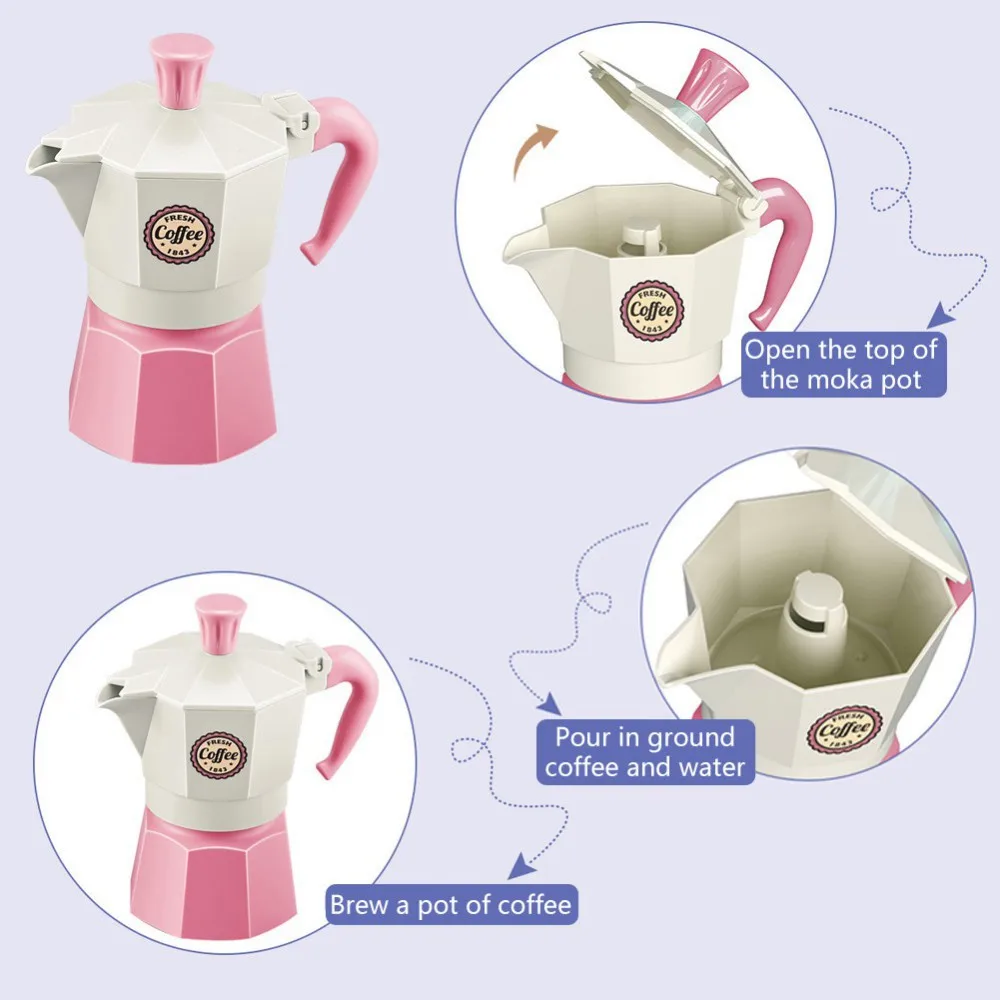 FRESH
Coffee
1843

FRESH
Coffee
1843

Open the top of the moka pot

FRESH
Coffee
1843

Pour in ground coffee and water

FRESH
Coffee
1843

Brew a pot of coffee