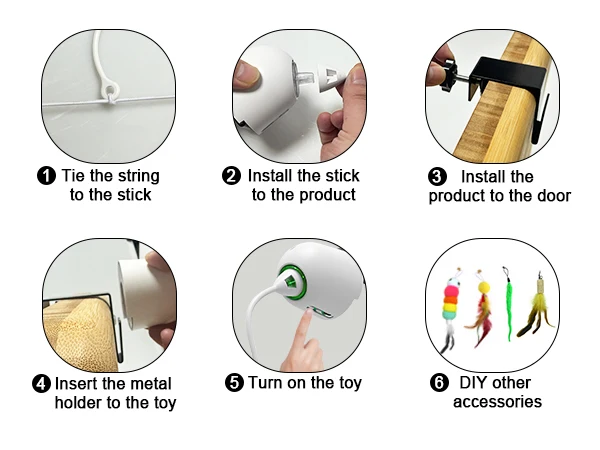 ❶ Tie the string to the stick

❷ Install the stick to the product

❸ Install the product to the door

❹ Insert the metal holder to the toy

❺ Turn on the toy

❻ DIY other accessories