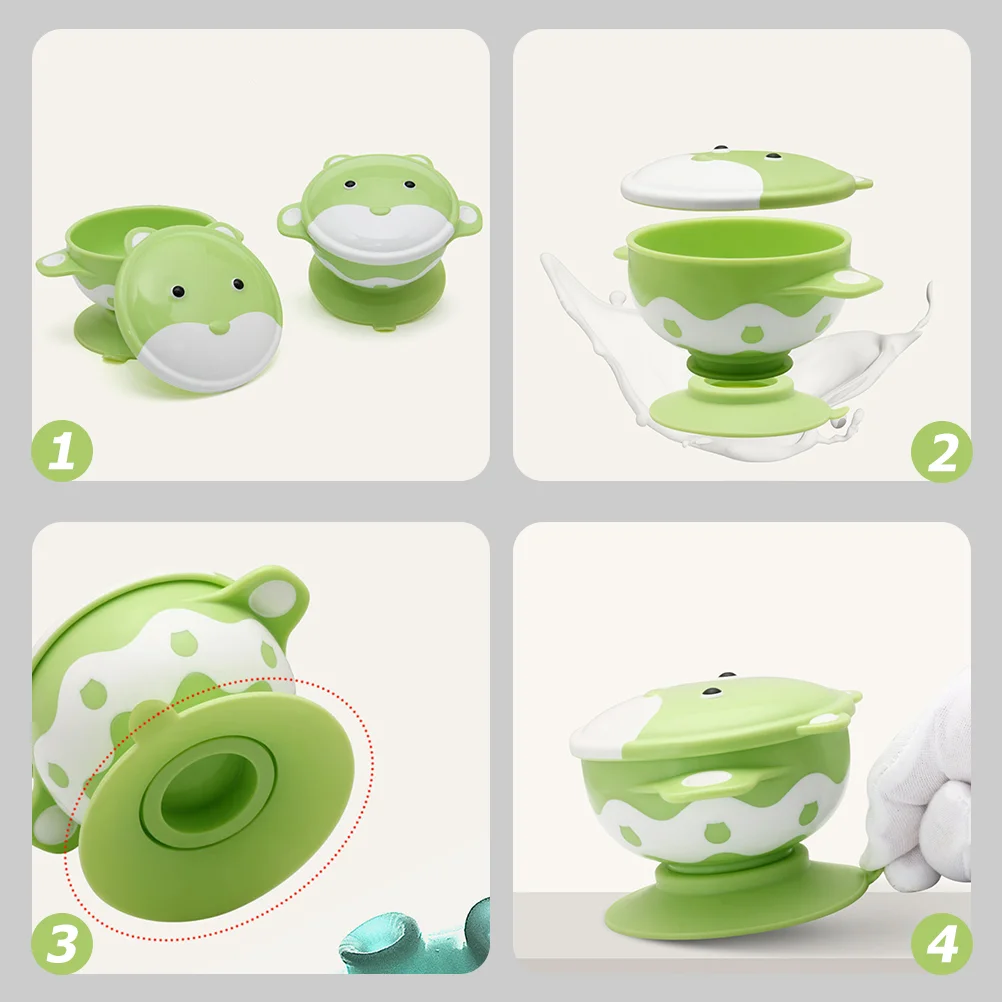 1

2

3

4