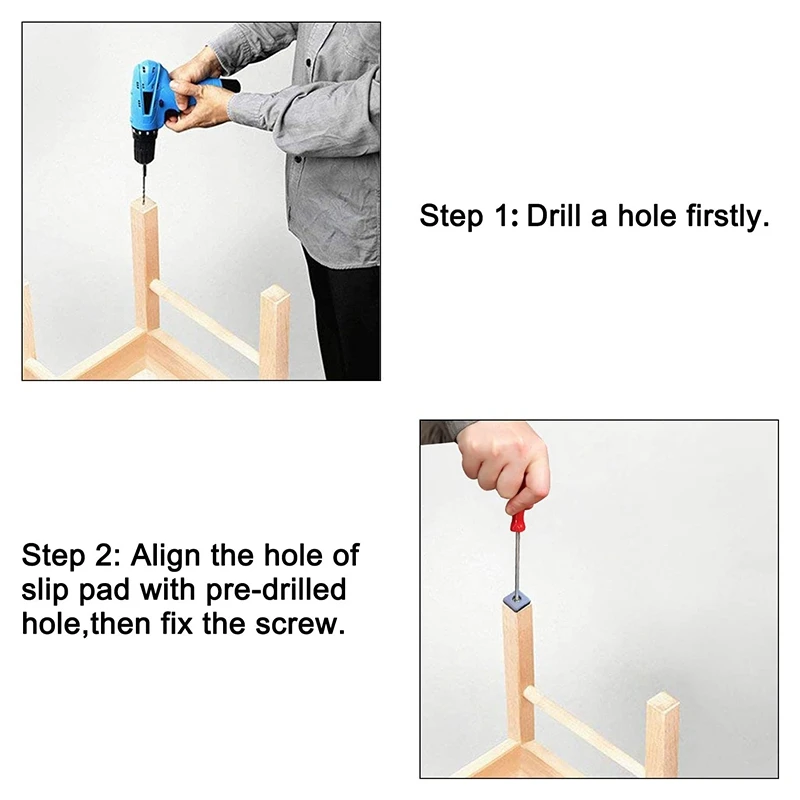 Step 1: Drill a hole firstly.

Step 2: Align the hole of slip pad with pre-drilled hole,then fix the screw.