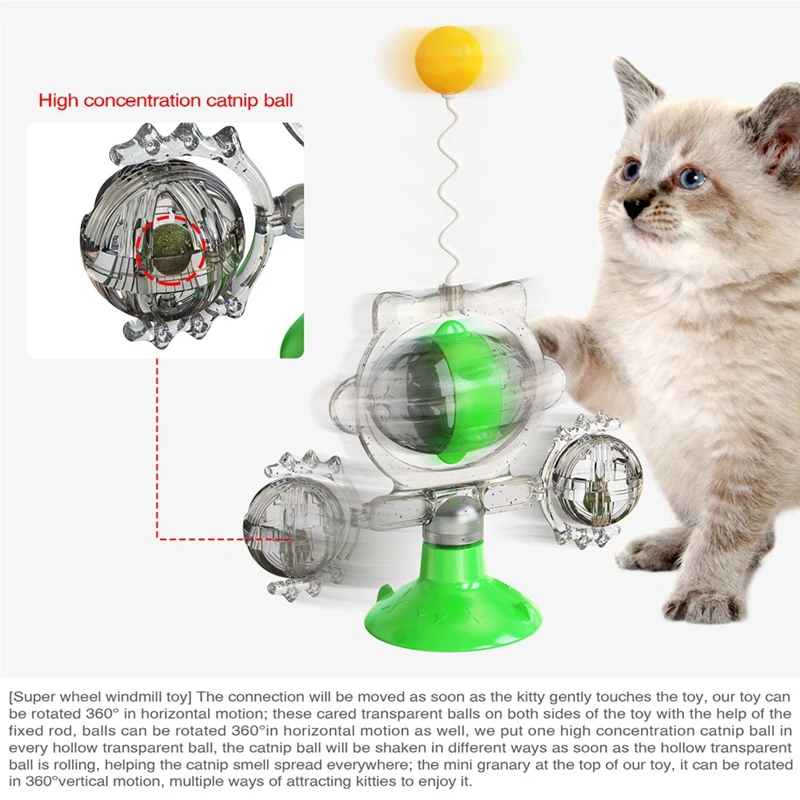 High concentration catnip ball

[Super wheel windmill toy] The connection will be moved as soon as the kitty gently touches the toy, our toy can be rotated 360° in horizontal motion; these cared transparent balls on both sides of the toy with the help of the fixed rod, balls can be rotated 360°in horizontal motion as well, we put one high concentration catnip ball in every hollow transparent ball, the catnip ball will be shaken in different ways as soon as the hollow transparent ball is rolling, helping the catnip smell spread everywhere; the mini granary at the top of our toy, it can be rotated in 360°vertical motion, multiple ways of attracting kitties to enjoy it.