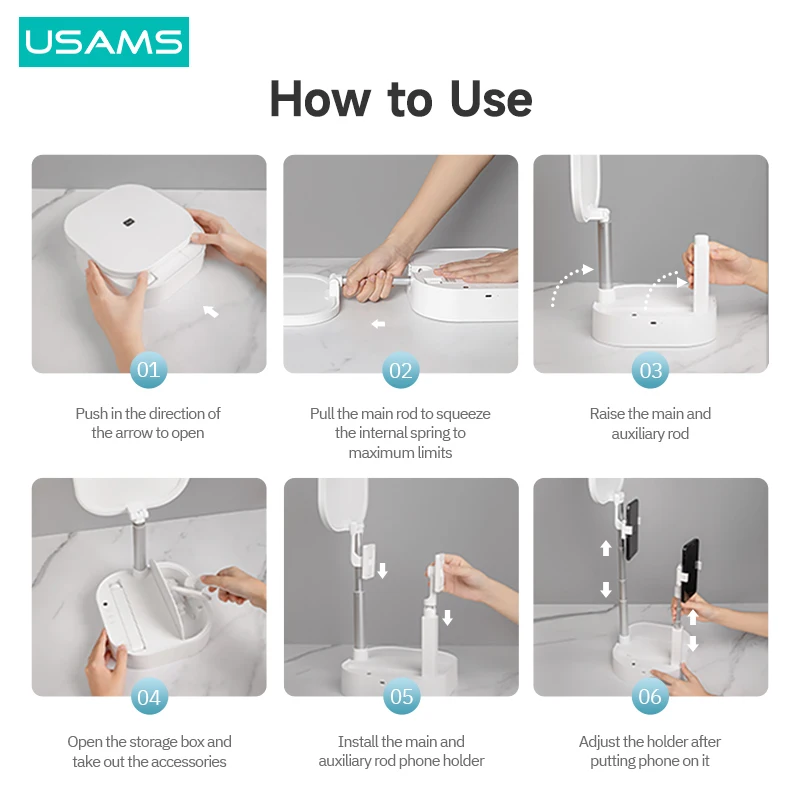 USAMS

How to Use

01

Push in the direction of the arrow to open

02

Pull the main rod to squeeze the internal spring to maximum limits

03

Raise the main and auxiliary rod

04

Open the storage box and take out the accessories

05

Install the main and auxiliary rod phone holder

06

Adjust the holder after putting phone on it