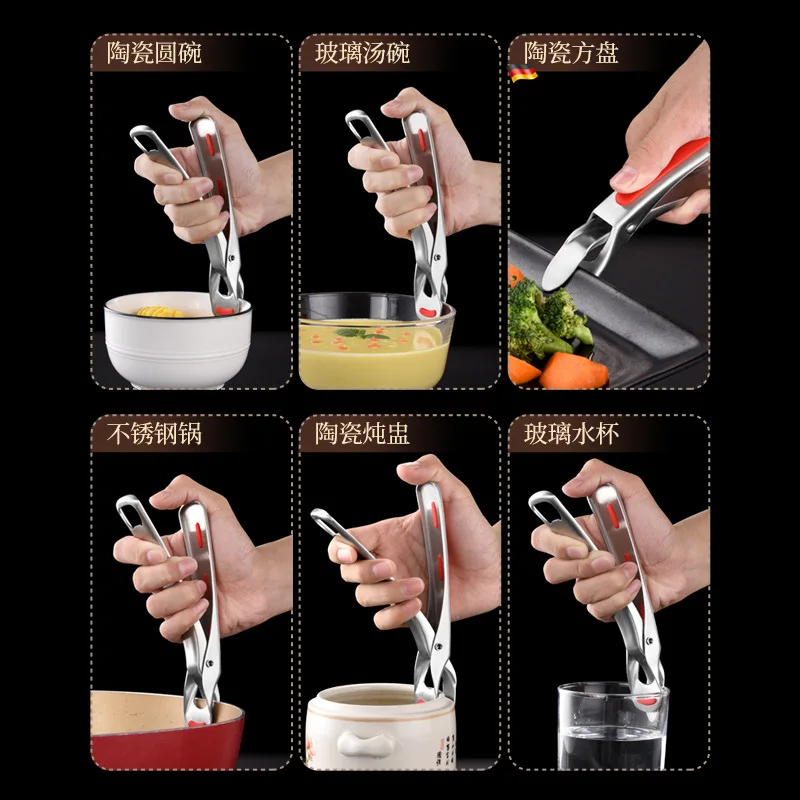 陶瓷圆碗

玻璃汤碗

陶瓷方盘

不锈钢锅

陶瓷炖盅

玻璃水杯