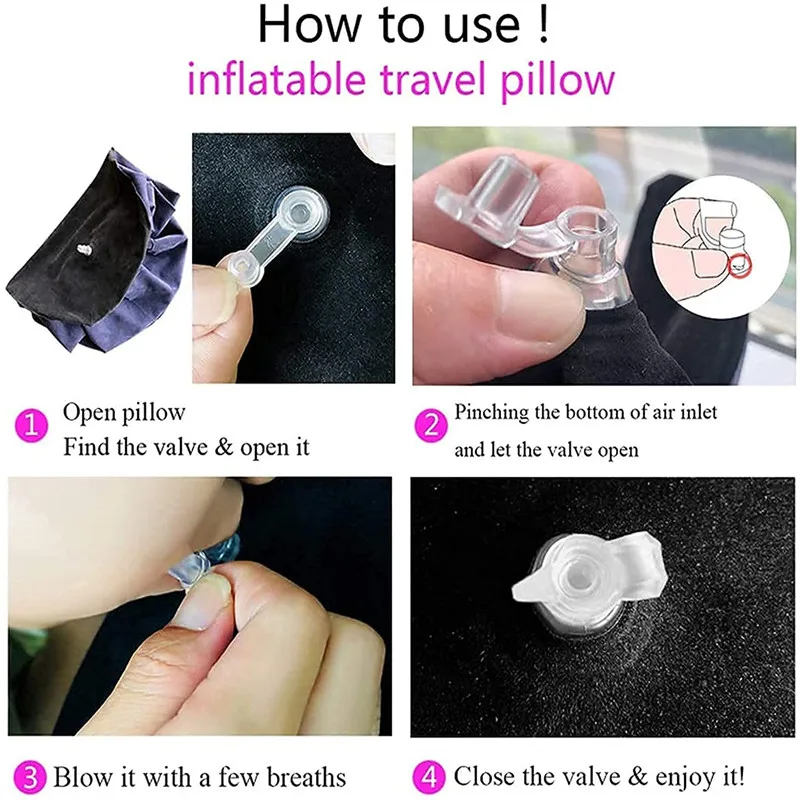 How to use !
inflatable travel pillow

1 Open pillow
Find the valve & open it

2 Pinching the bottom of air inlet and let the valve open

3 Blow it with a few breaths

4 Close the valve & enjoy it!