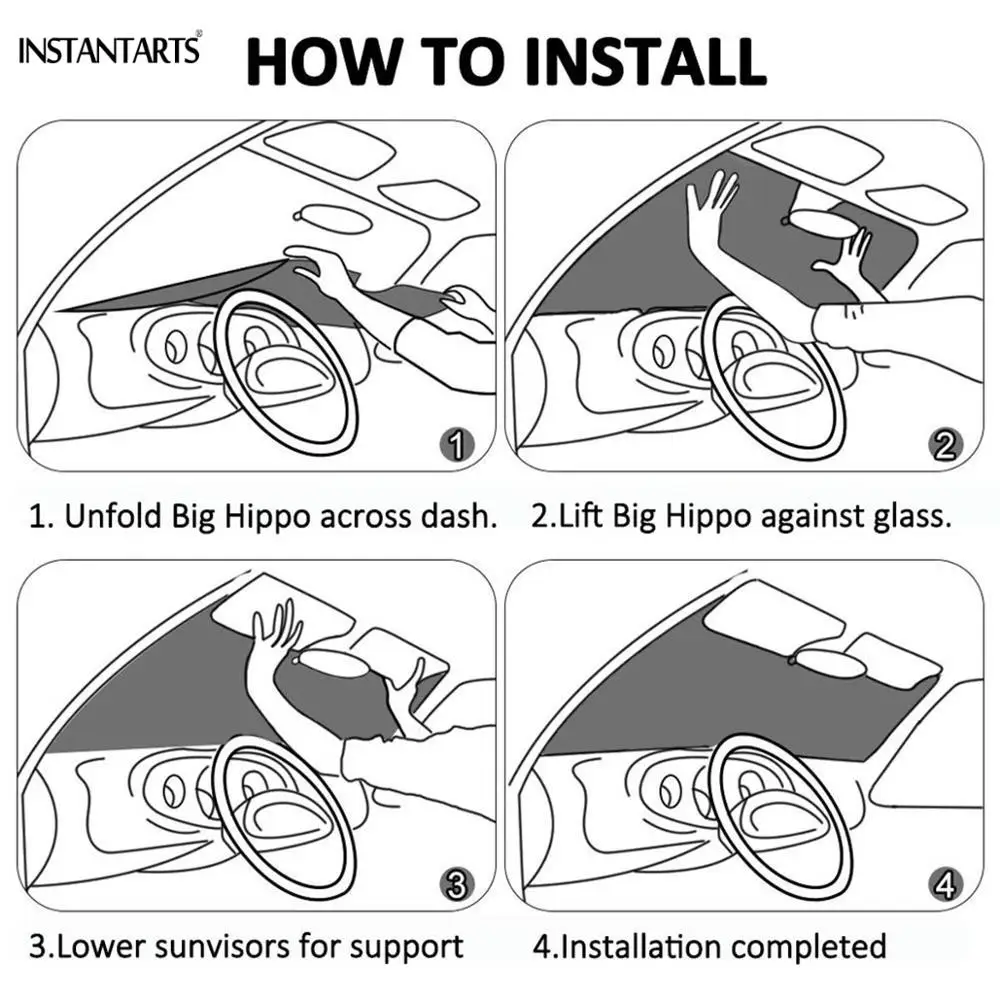 INSTANTARTS® HOW TO INSTALL

1

2

1. Unfold Big Hippo across dash.

2.Lift Big Hippo against glass.

3

4

3.Lower sunvisors for support

4.Installation completed