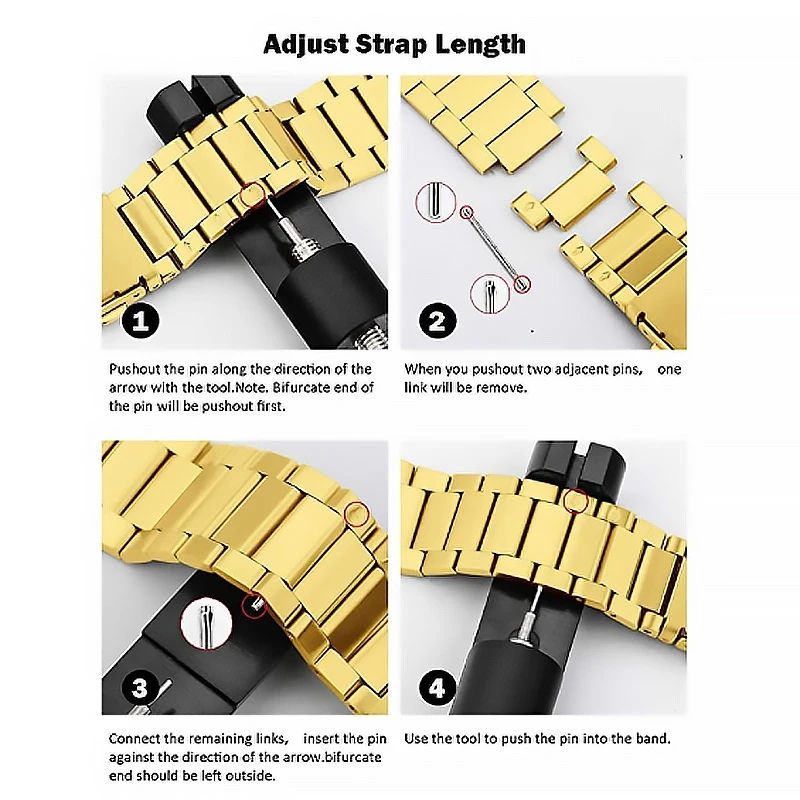 Adjust Strap Length

1

Pushout the pin along the direction of the arrow with the tool.Note. Bifurcate end of the pin will be pushout first.

2

When you pushout two adjacent pins, one link will be remove.

3

Connect the remaining links, insert the pin against the direction of the arrow.bifurcate end should be left outside.

4

Use the tool to push the pin into the band.