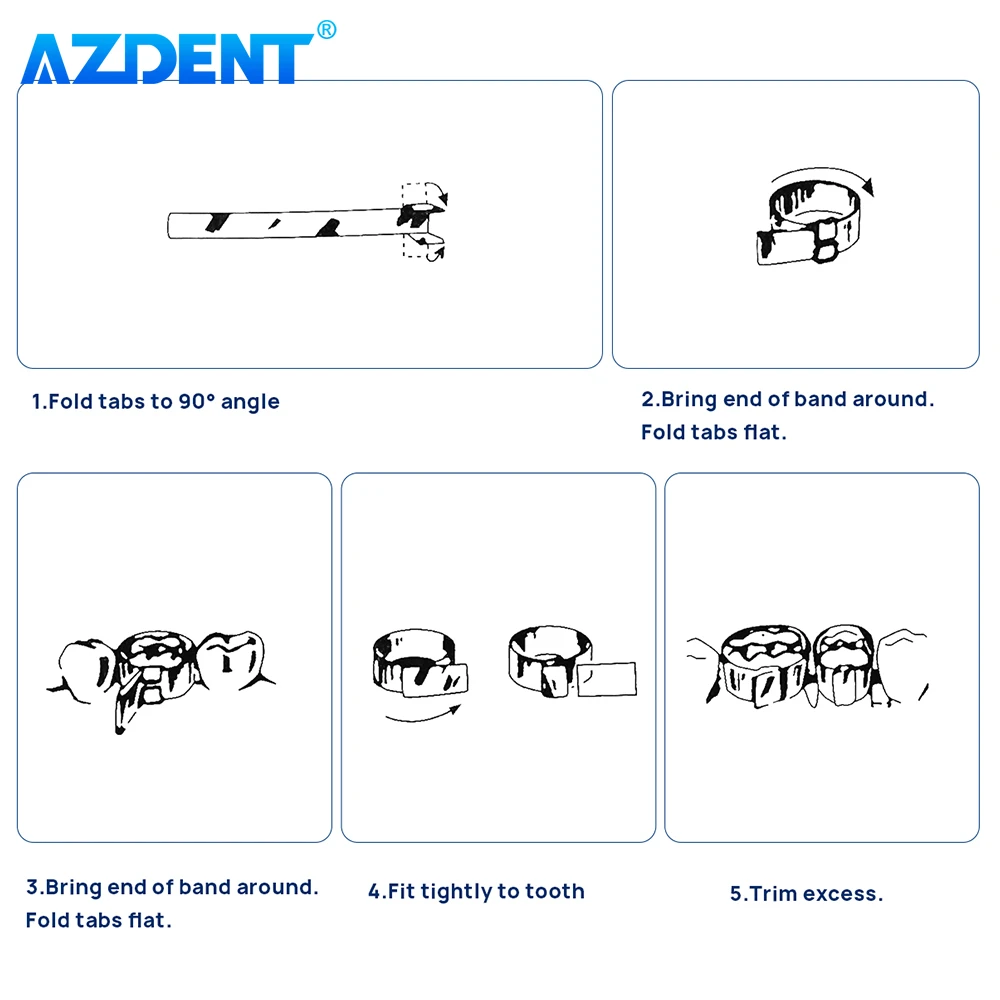 AZDENT®

1.Fold tabs to 90° angle

2.Bring end of band around. Fold tabs flat.

3.Bring end of band around. Fold tabs flat.

4.Fit tightly to tooth

5.Trim excess.