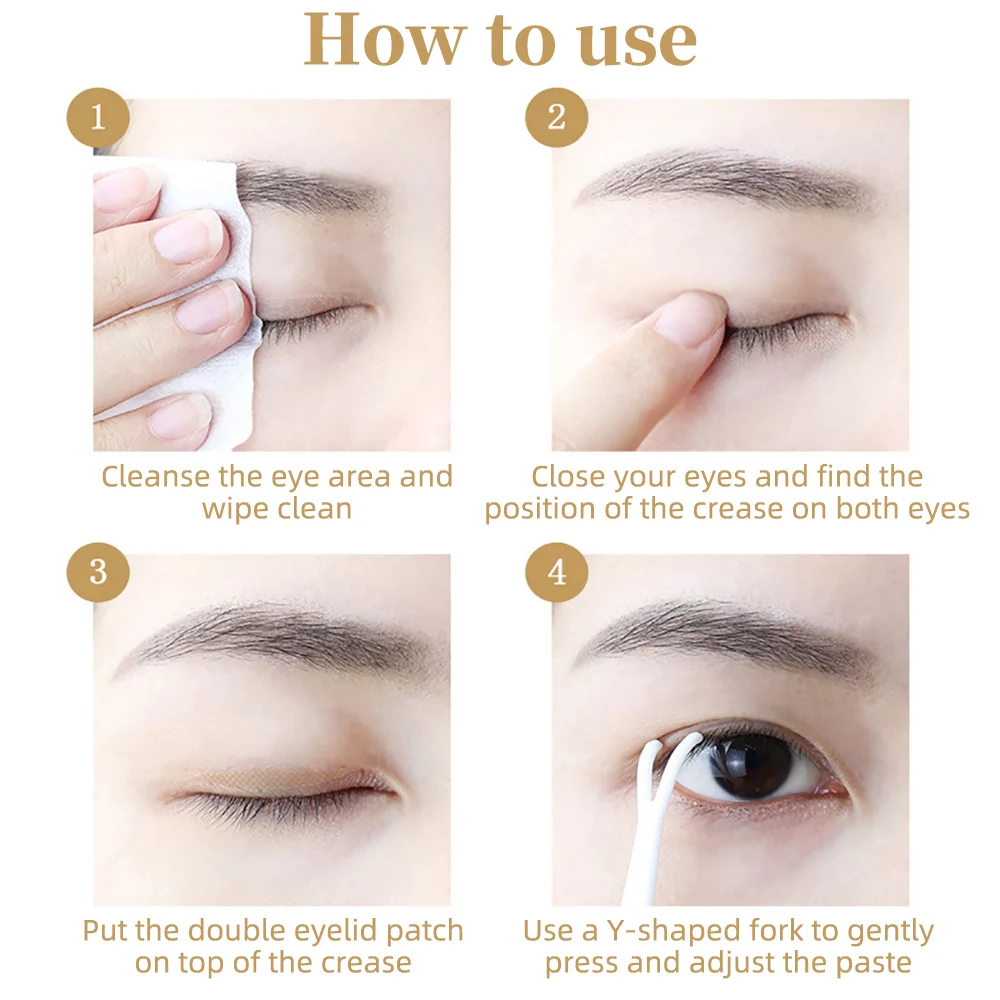 How to use

1

Cleanse the eye area and wipe clean

2

Close your eyes and find the position of the crease on both eyes

3

Put the double eyelid patch on top of the crease

4

Use a Y-shaped fork to gently press and adjust the paste