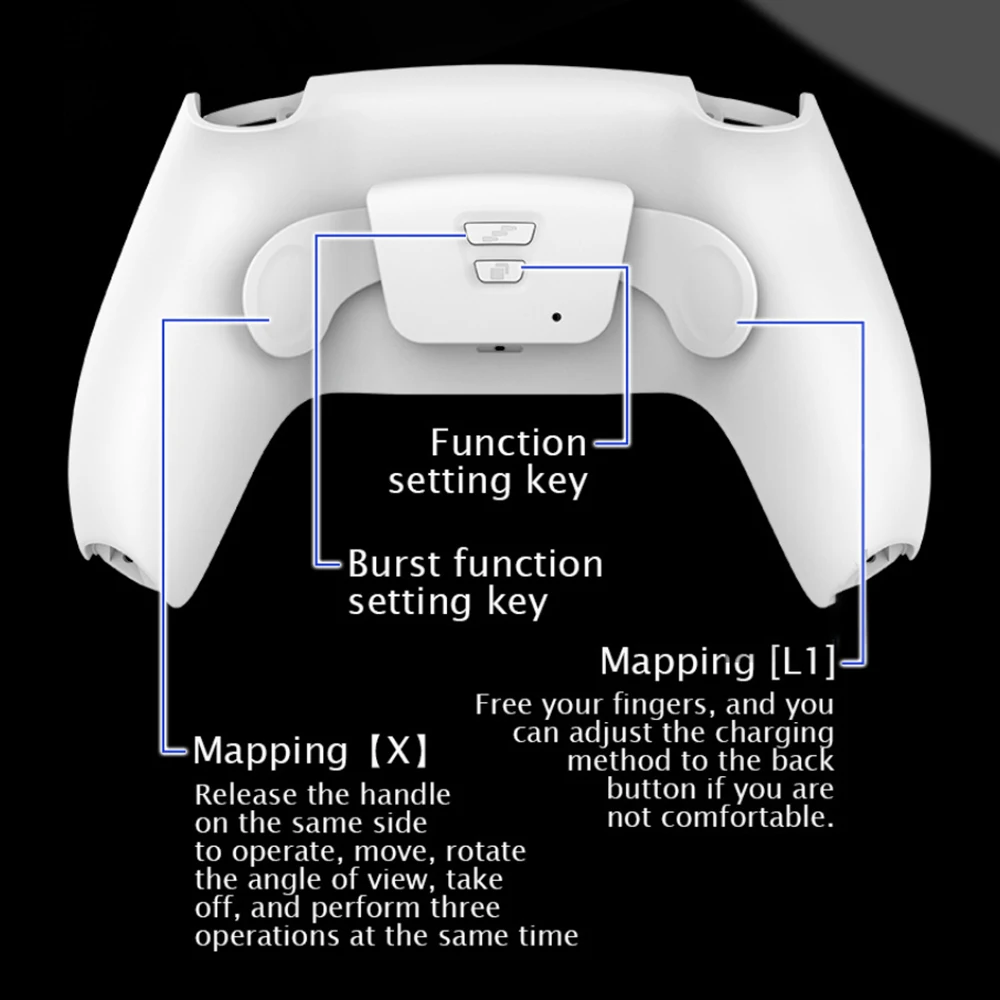 Function setting key

Burst function setting key

Mapping [L1]

Free your fingers, and you can adjust the charging method to the back button if you are not comfortable.

Mapping【X】

Release the handle on the same side to operate, move, rotate the angle of view, take off, and perform three operations at the same time