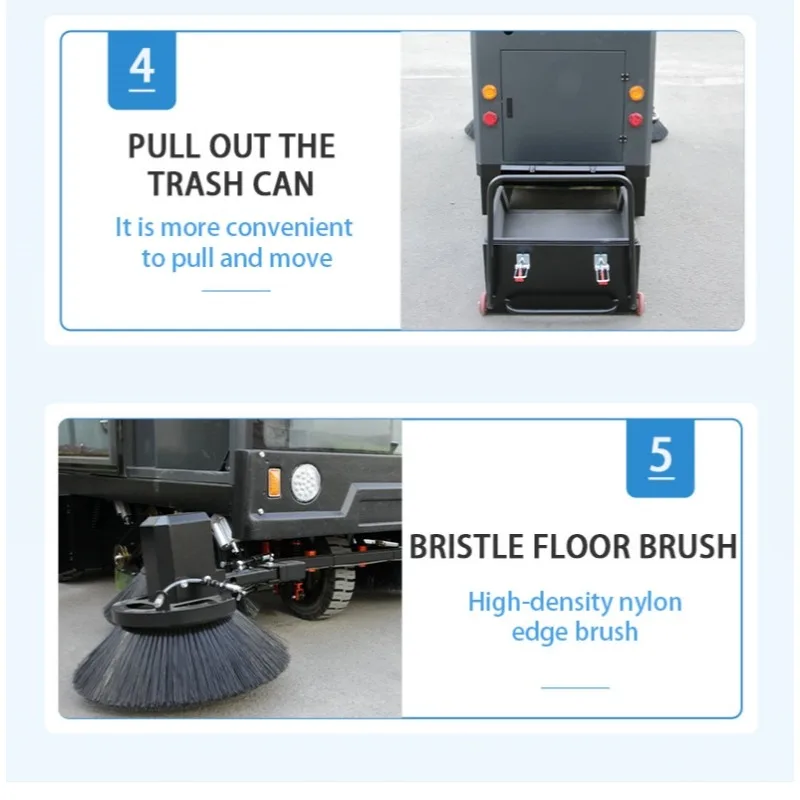 4

PULL OUT THE TRASH CAN

It is more convenient to pull and move

5

BRISTLE FLOOR BRUSH

High-density nylon edge brush