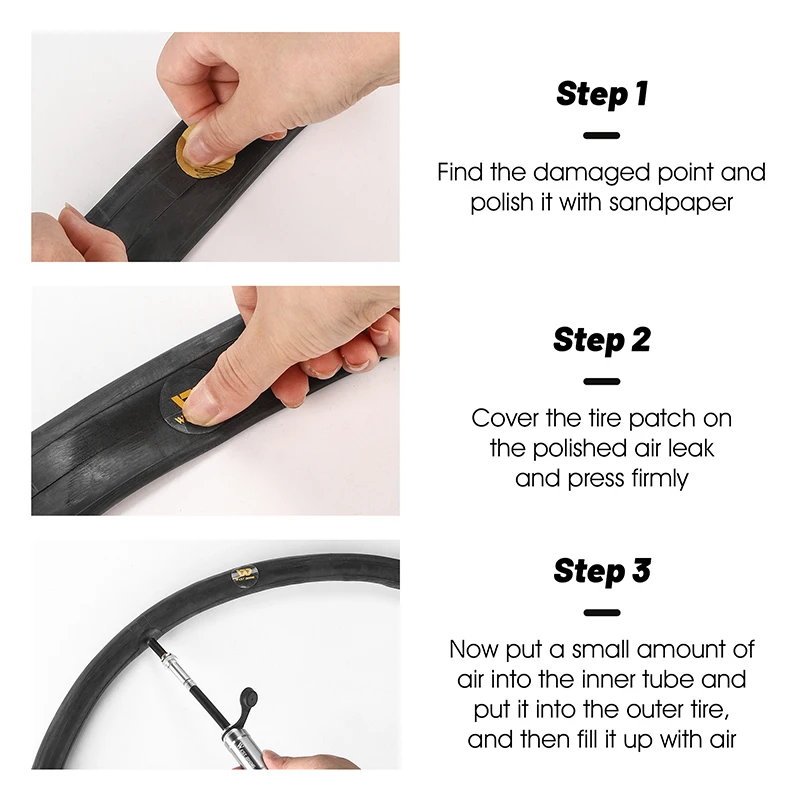 Step 1

Find the damaged point and polish it with sandpaper

Step 2

Cover the tire patch on the polished air leak and press firmly

Step 3

Now put a small amount of air into the inner tube and put it into the outer tire, and then fill it up with air