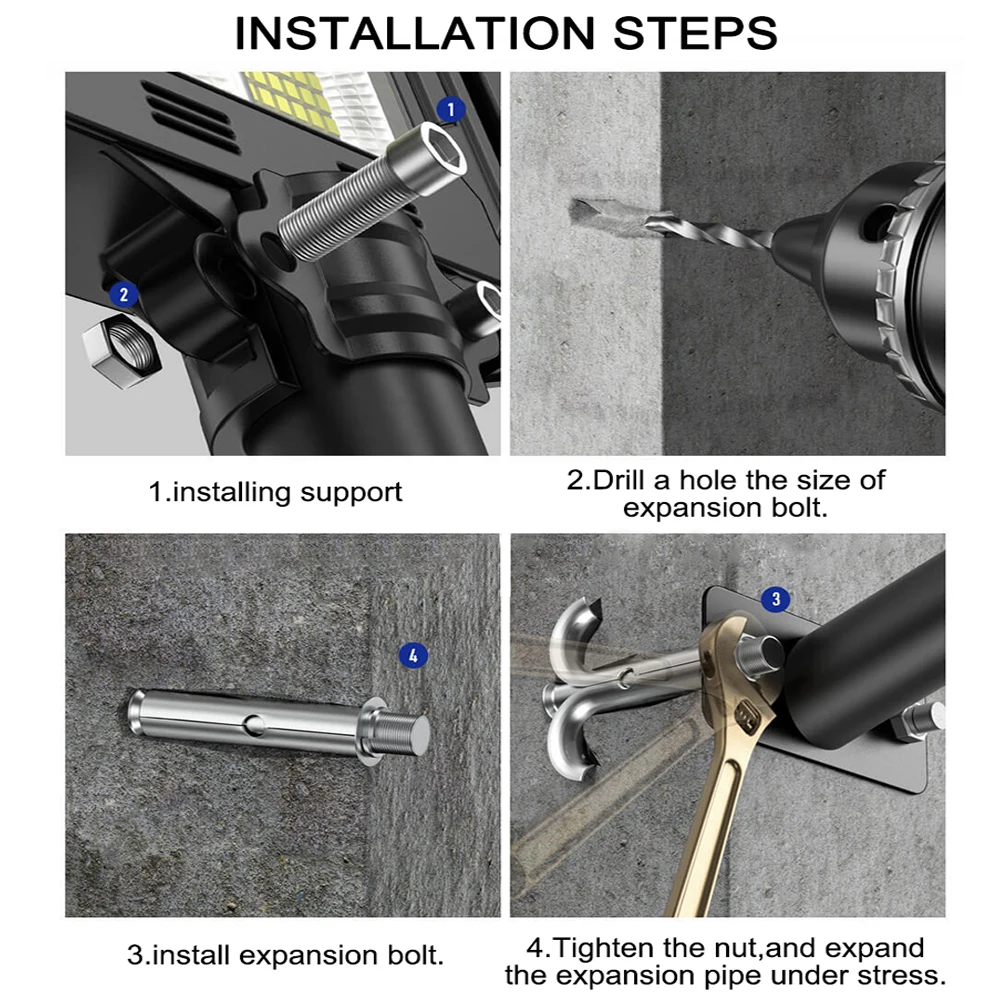 INSTALLATION STEPS

1

2

1.installing support

2.Drill a hole the size of expansion bolt.

4

3

3.install expansion bolt.

4.Tighten the nut,and expand the expansion pipe under stress.