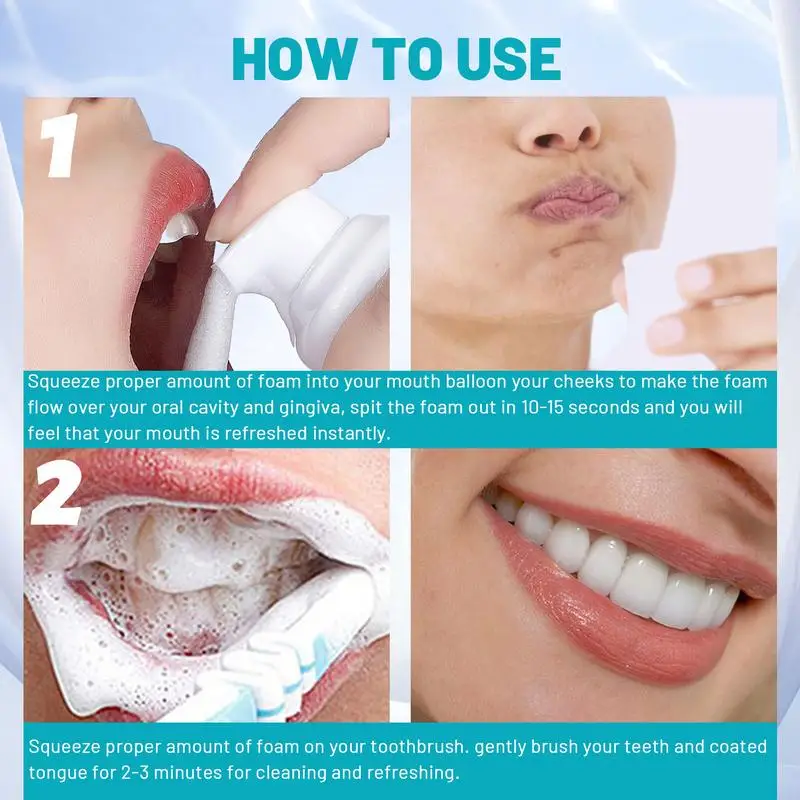 HOW TO USE

1

Squeeze proper amount of foam into your mouth balloon your cheeks to make the foam flow over your oral cavity and gingiva, spit the foam out in 10-15 seconds and you will feel that your mouth is refreshed instantly.

2

Squeeze proper amount of foam on your toothbrush. gently brush your teeth and coated tongue for 2-3 minutes for cleaning and refreshing.