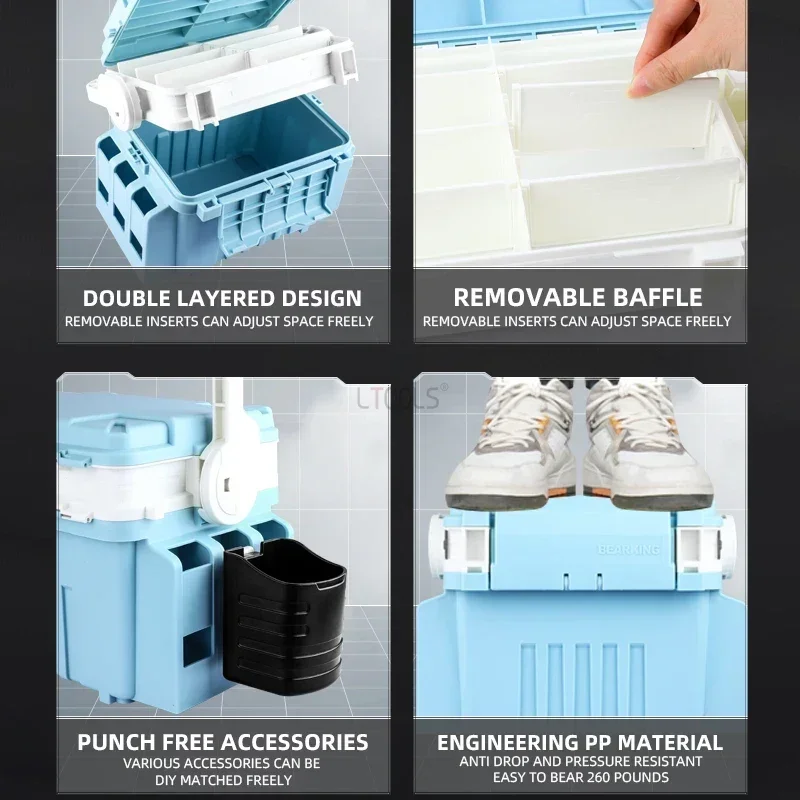 DOUBLE LAYERED DESIGN
REMOVABLE INSERTS CAN ADJUST SPACE FREELY

REMOVABLE BAFFLE
REMOVABLE INSERTS CAN ADJUST SPACE FREELY

LTOOLS®

BEARKING

PUNCH FREE ACCESSORIES
VARIOUS ACCESSORIES CAN BE DIY MATCHED FREELY

ENGINEERING PP MATERIAL
ANTI DROP AND PRESSURE RESISTANT
EASY TO BEAR 260 POUNDS